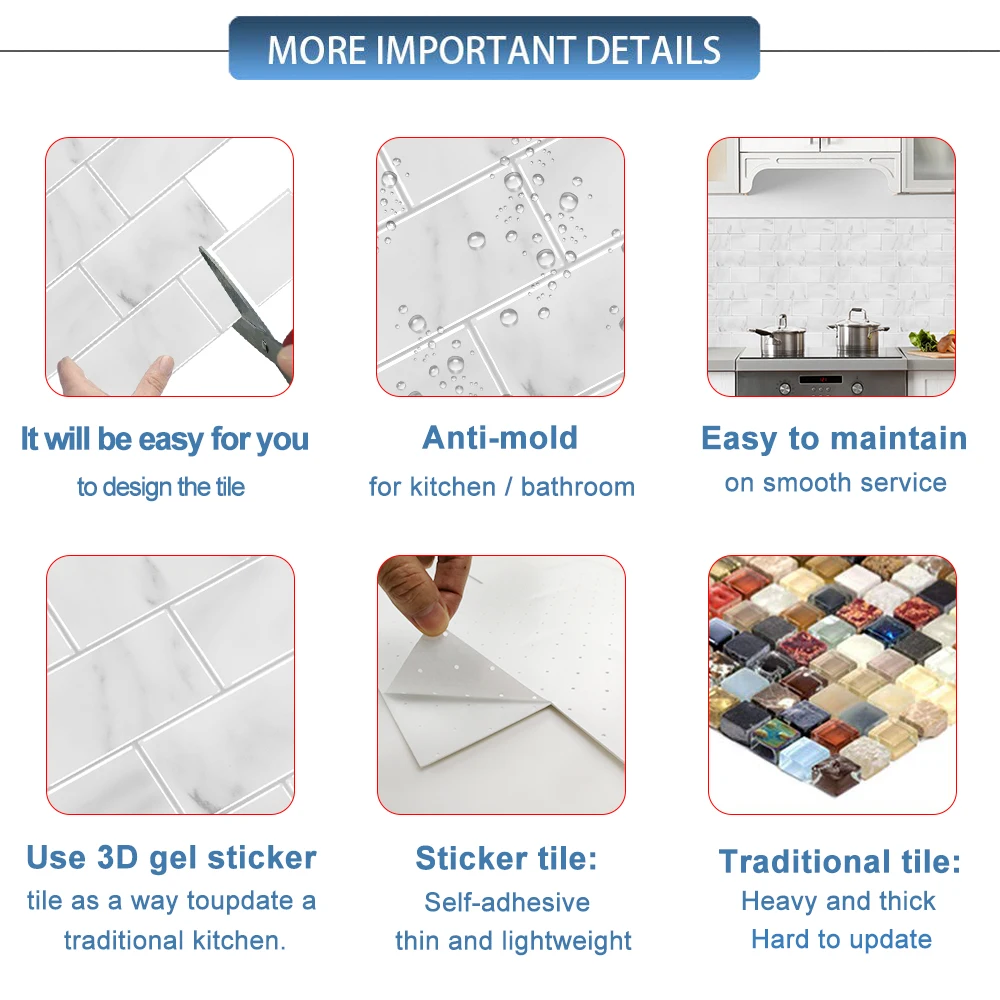 MORE IMPORTANT DETAILS

It will be easy for you
to design the tile

Anti-mold
for kitchen / bathroom

Easy to maintain
on smooth service

Use 3D gel sticker
tile as a way toupdate a traditional kitchen.

Sticker tile:
Self-adhesive
thin and lightweight

Traditional tile:
Heavy and thick
Hard to update