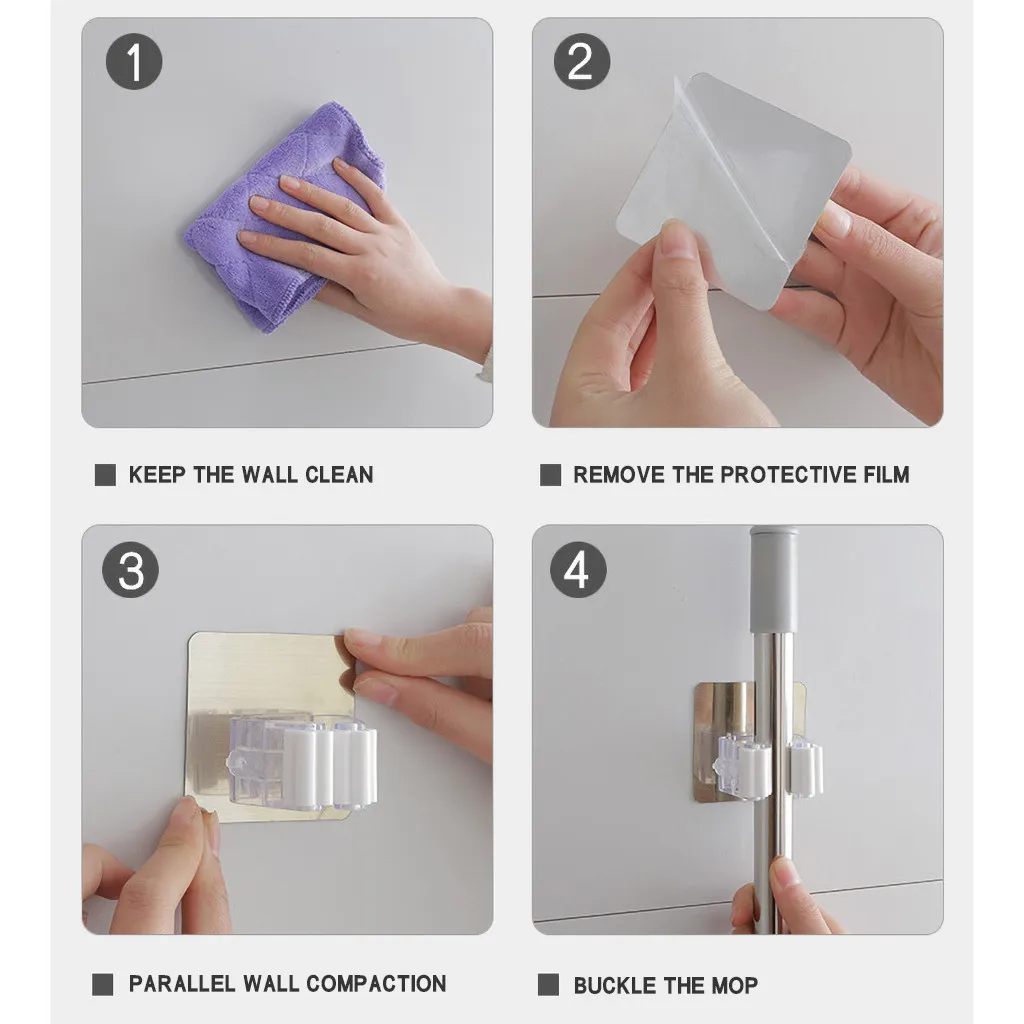 1

KEEP THE WALL CLEAN

2

REMOVE THE PROTECTIVE FILM

3

PARALLEL WALL COMPACTION

4

BUCKLE THE MOP