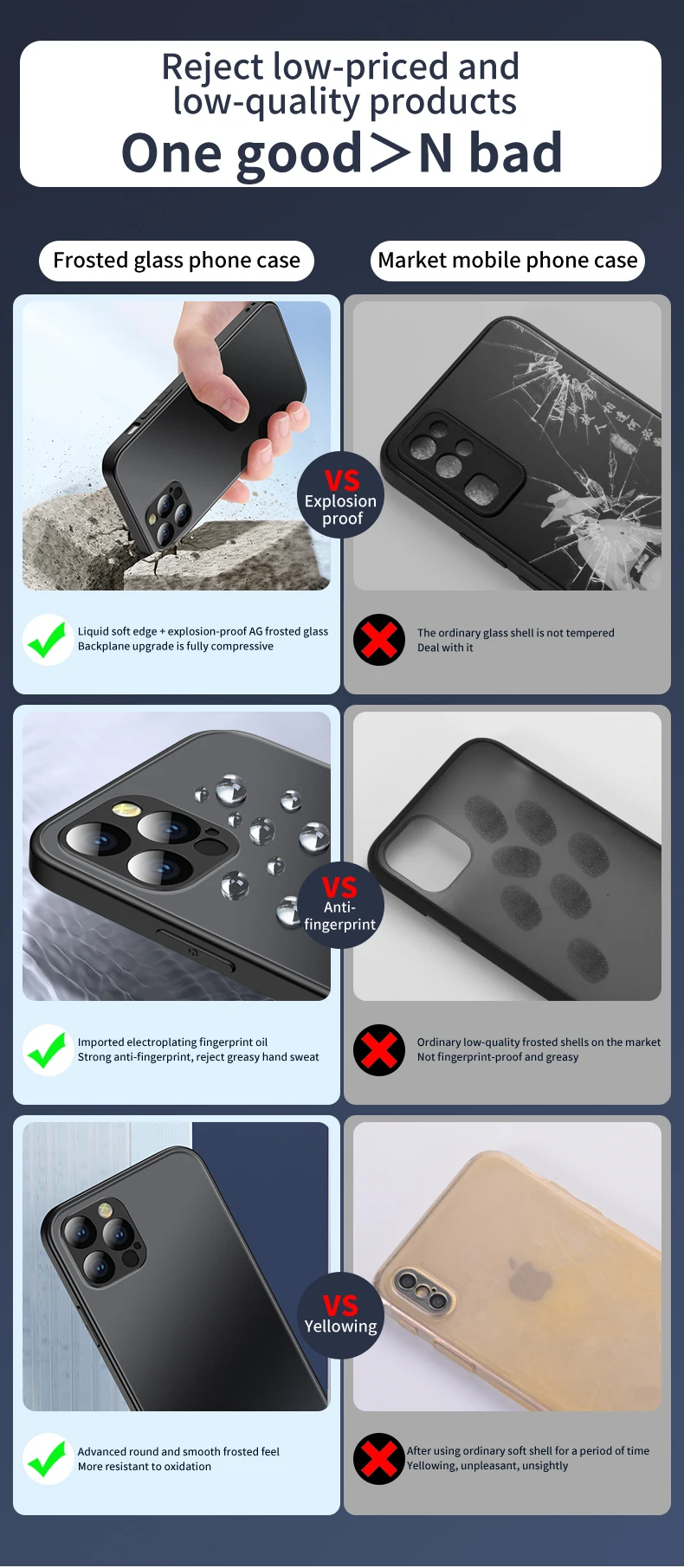 Reject low-priced and low-quality products

One good > N bad

Frosted glass phone case

Market mobile phone case

VS
Explosion proof

Liquid soft edge + explosion-proof AG frosted glass
Backplane upgrade is fully compressive

The ordinary glass shell is not tempered
Deal with it

VS
Anti-fingerprint

Imported electroplating fingerprint oil
Strong anti-fingerprint, reject greasy hand sweat

Ordinary low-quality frosted shells on the market
Not fingerprint-proof and greasy

VS
Yellowing

Advanced round and smooth frosted feel
More resistant to oxidation

After using ordinary soft shell for a period of time
Yellowing, unpleasant, unsightly