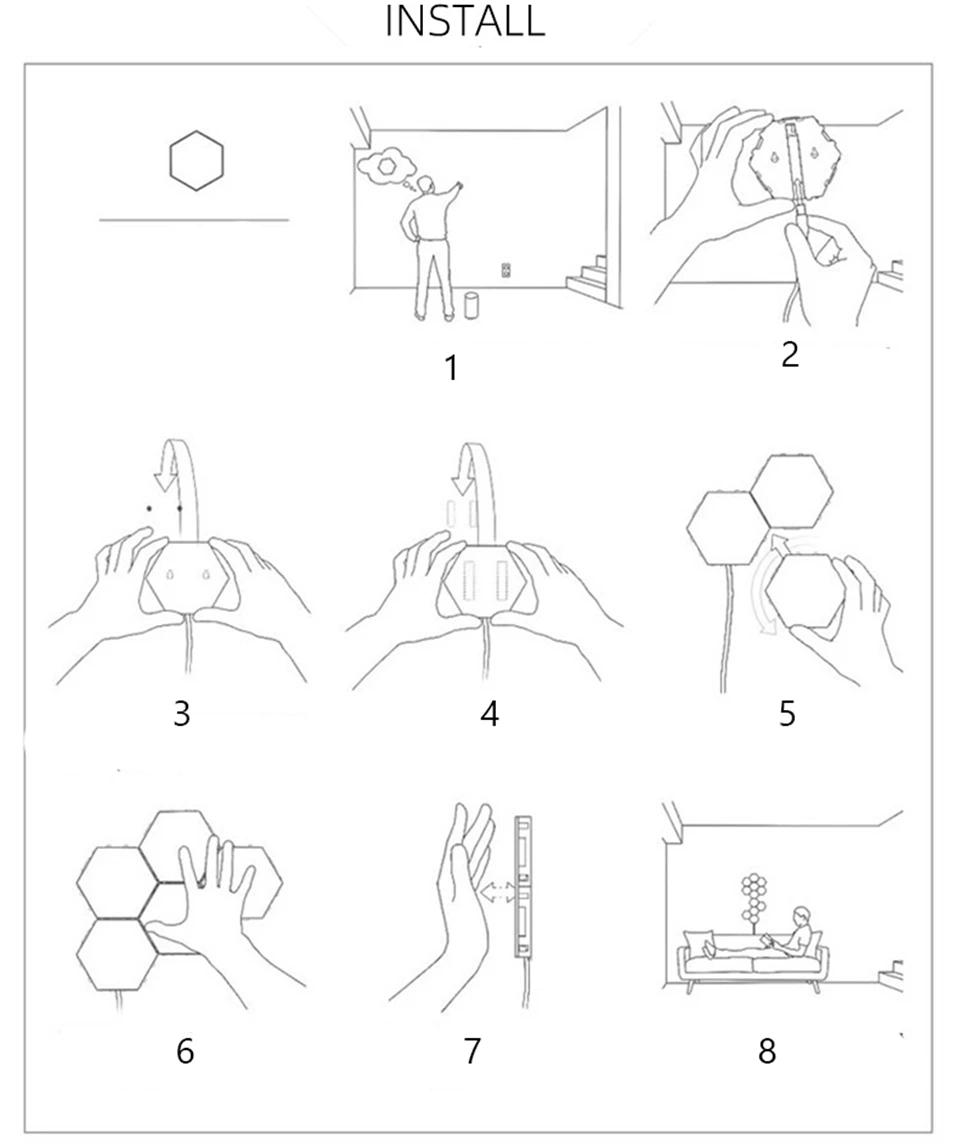 INSTALL

1

2

3

4

5

6

7

8