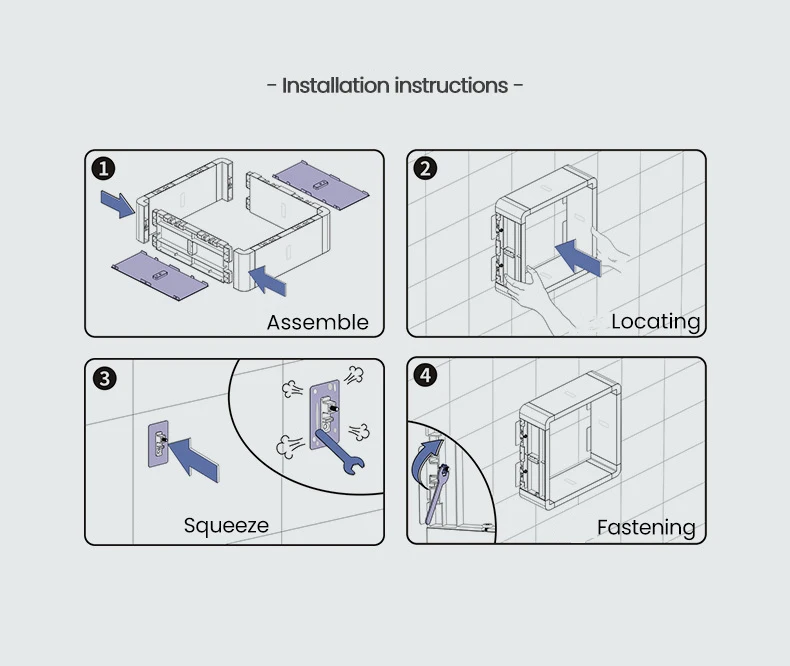 - Installation instructions -

1 Assemble

2 Locating

3 Squeeze

4 Fastening