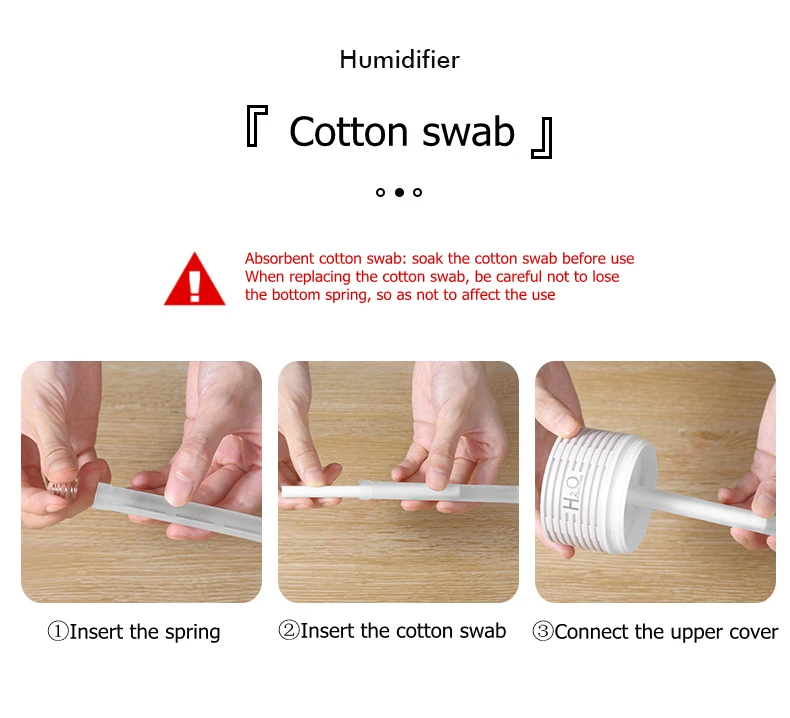 Humidifier

『 Cotton swab 』

Absorbent cotton swab: soak the cotton swab before use
When replacing the cotton swab, be careful not to lose the bottom spring, so as not to affect the use

$H_2O$

①Insert the spring

②Insert the cotton swab

③Connect the upper cover