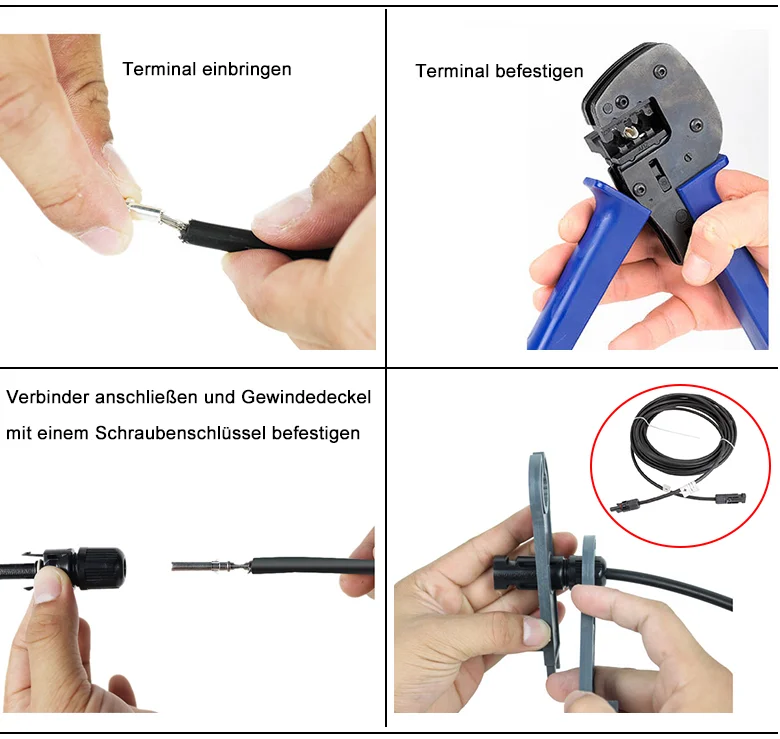 Terminal einbringen

Terminal befestigen

Verbinder anschließen und Gewindedeckel mit einem Schraubenschlüssel befestigen