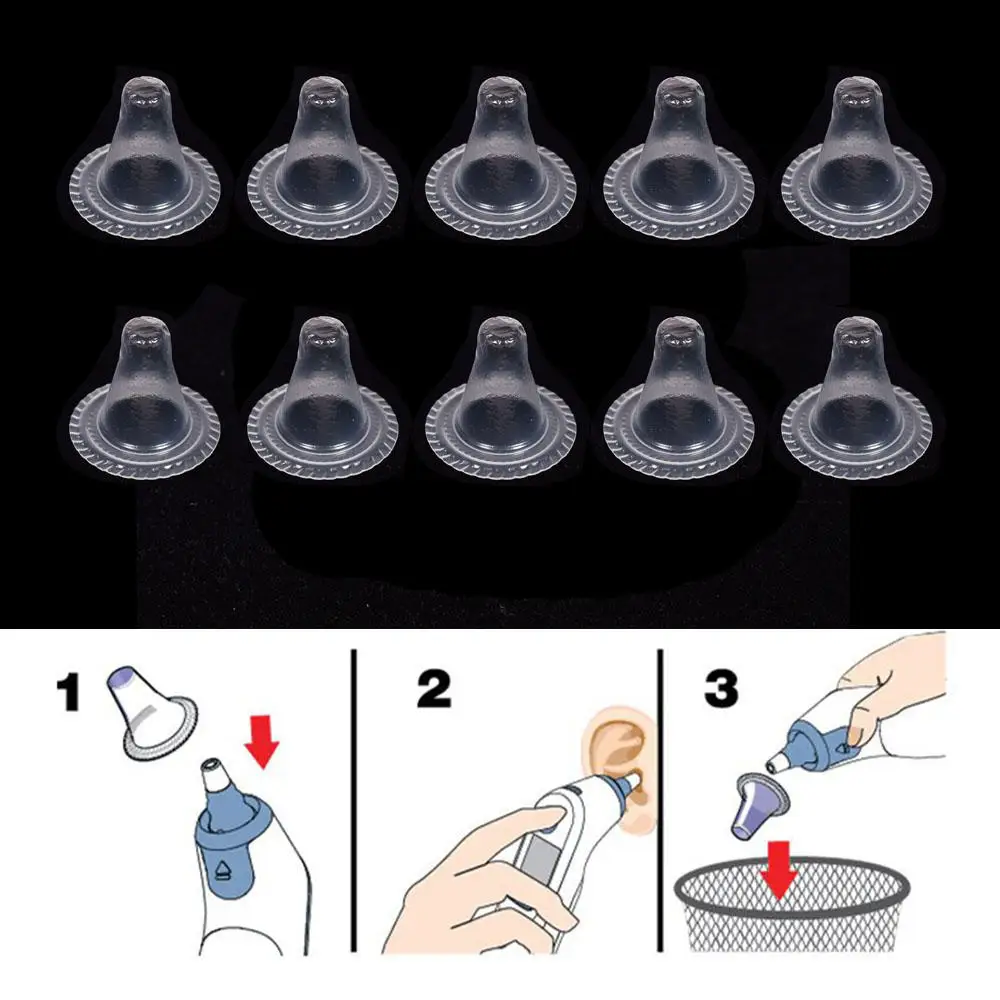 1

2

3