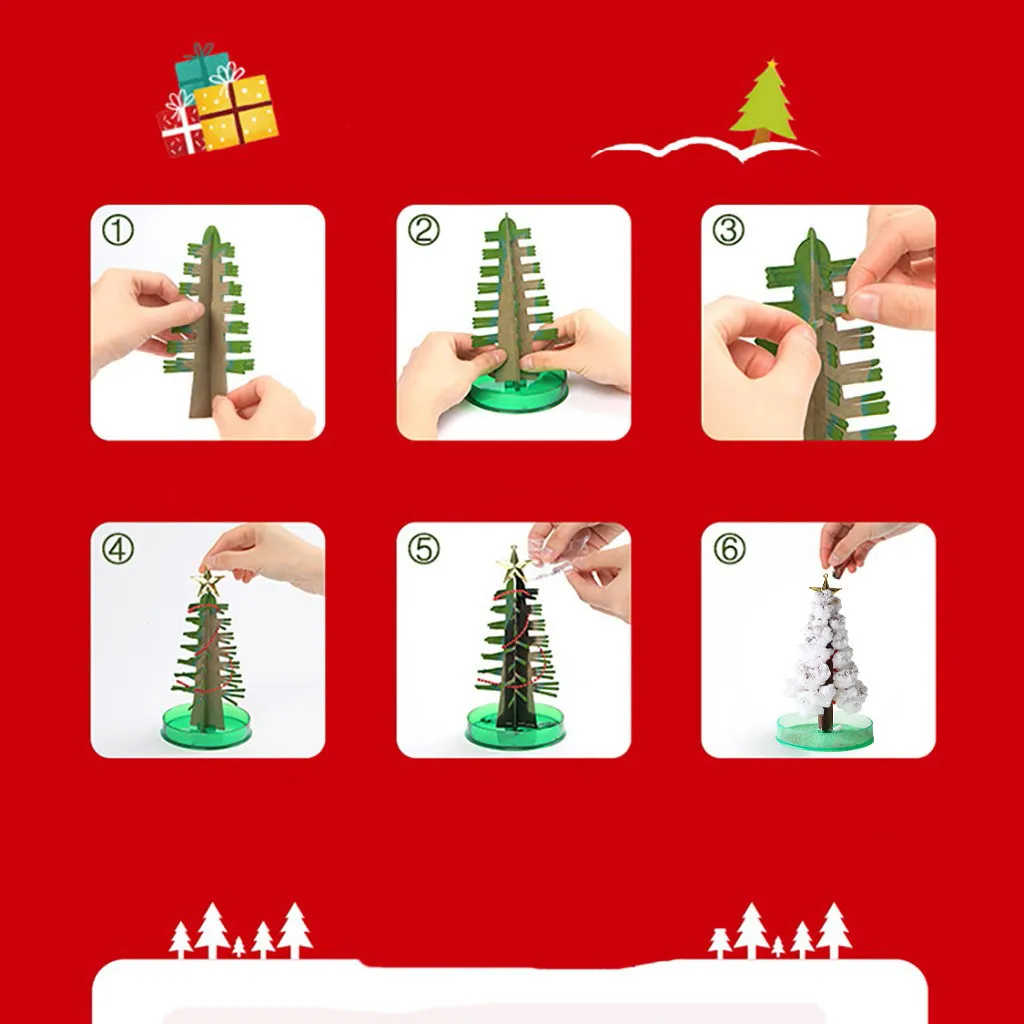 ①

②

③

④

⑤

⑥