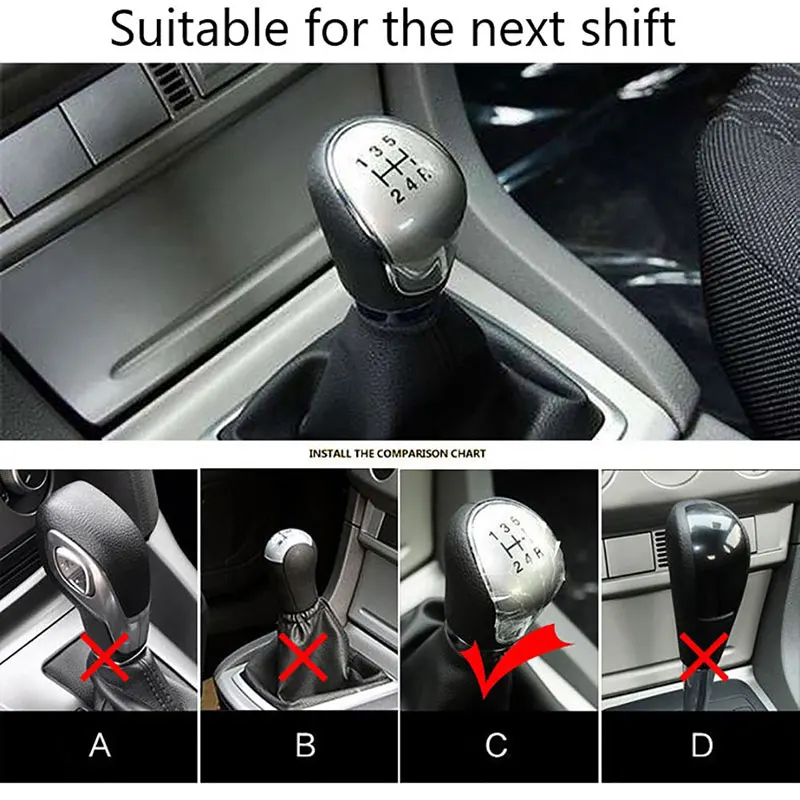 Suitable for the next shift

1 3 5
2 4 R

INSTALL THE COMPARISON CHART

1 3 5
2 4 R

A

B

C

D