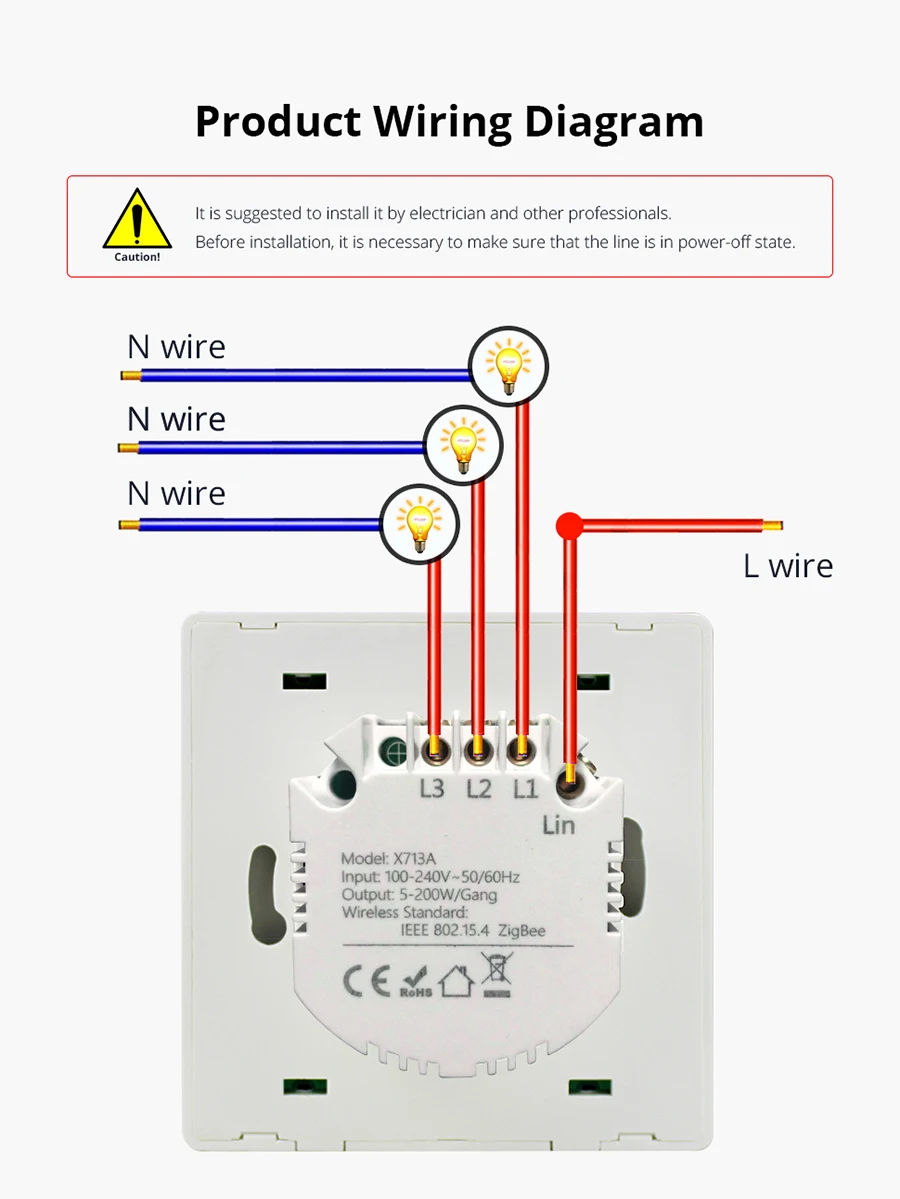 Product Wiring Diagram

Caution!

It is suggested to install it by electrician and other professionals.
Before installation, it is necessary to make sure that the line is in power-off state.

N wire

N wire

N wire

L wire

L3 L2 L1

Lin

Model: X713A
Input: 100-240V~50/60Hz
Output: 5-200W/Gang
Wireless Standard:
IEEE 802.15.4 ZigBee

CE RoHS