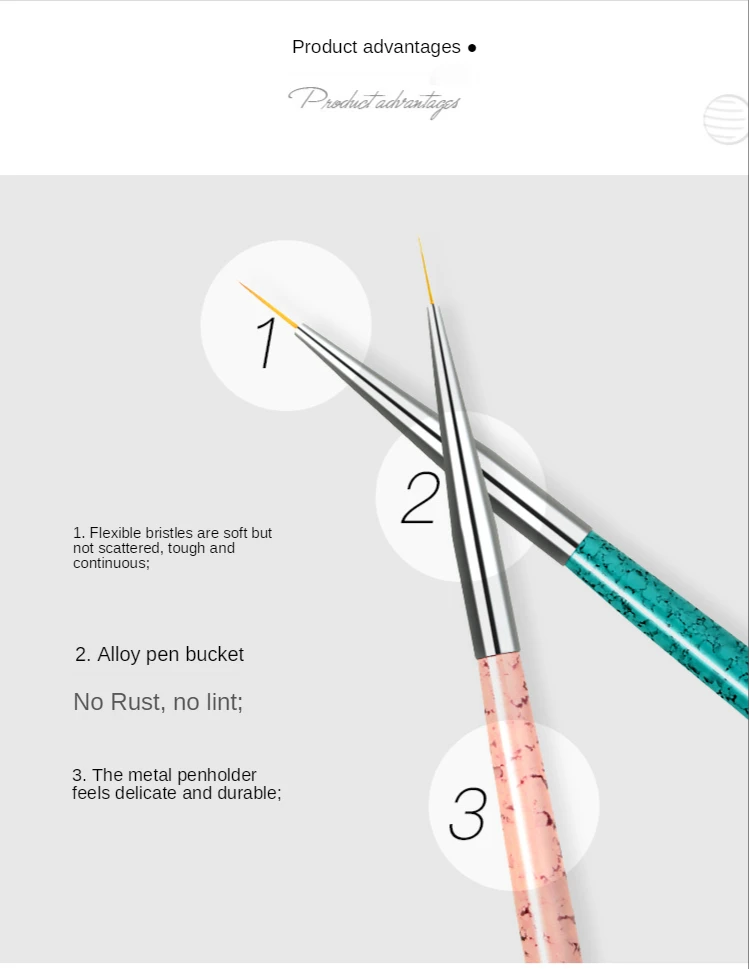 Product advantages ●

Product advantages

1

2

1. Flexible bristles are soft but not scattered, tough and continuous;

2. Alloy pen bucket

No Rust, no lint;

3. The metal penholder feels delicate and durable;

3