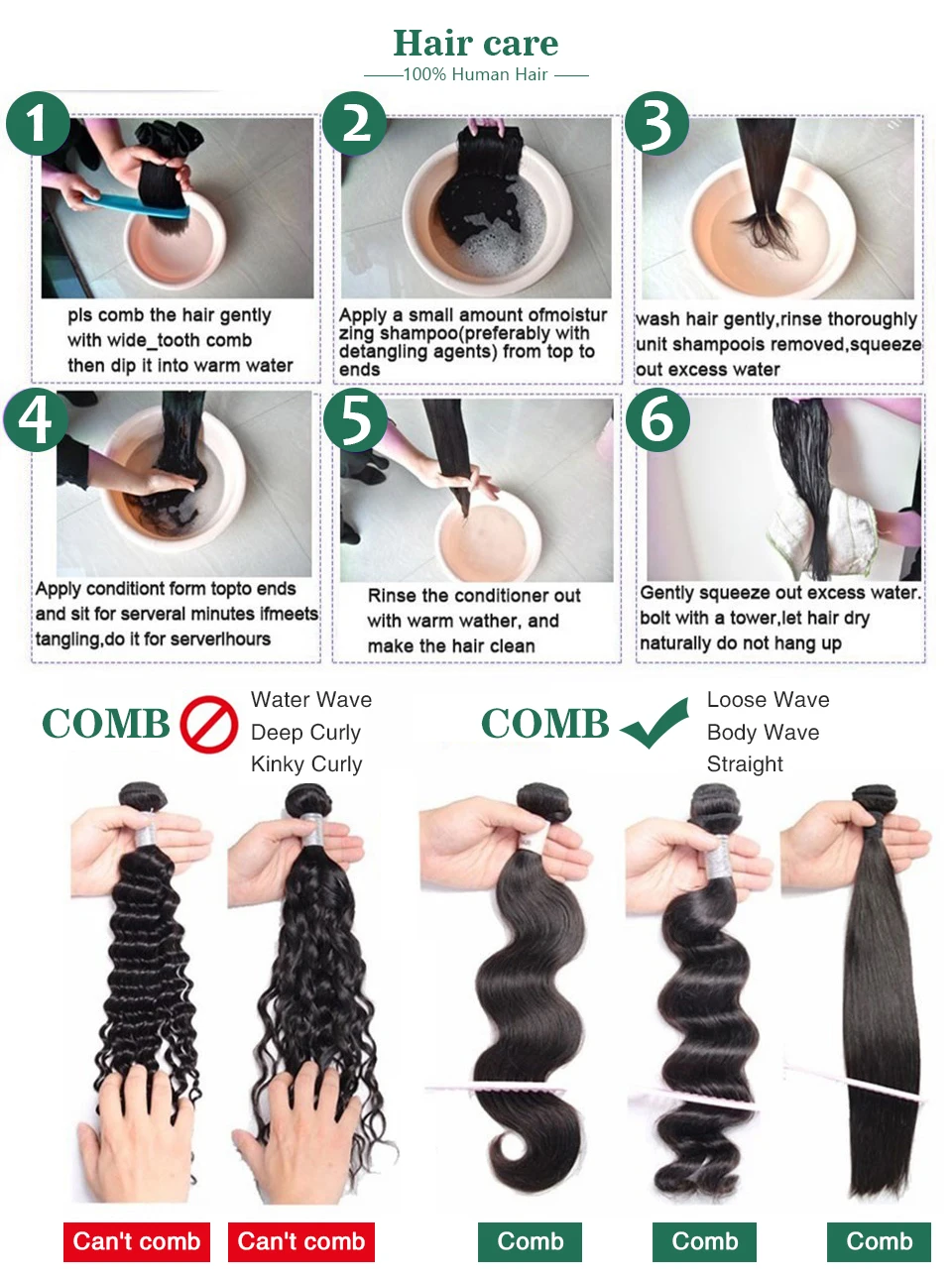 Hair care
100% Human Hair

1
pls comb the hair gently with wide_tooth comb then dip it into warm water

2
Apply a small amount ofmoistur zing shampoo(preferably with detangling agents) from top to ends

3
wash hair gently,rinse thoroughly unit shampoois removed,squeeze out excess water

4
Apply conditiont form topto ends and sit for serveral minutes ifmeets tangling,do it for serverlhours

5
Rinse the conditioner out with warm wather, and make the hair clean

6
Gently squeeze out excess water. bolt with a tower,let hair dry naturally do not hang up

COMB
Water Wave
Deep Curly
Kinky Curly

COMB
Loose Wave
Body Wave
Straight

Can't comb
Can't comb
Comb
Comb
Comb