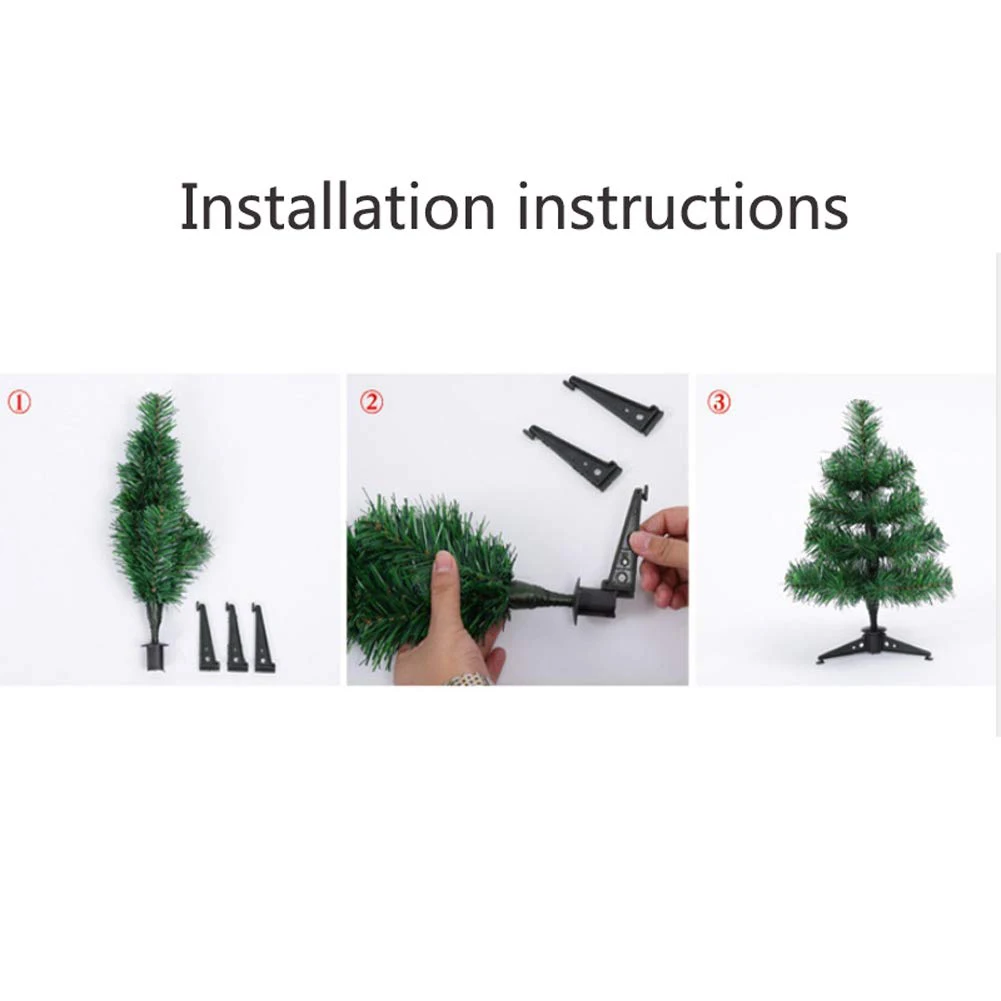 Installation instructions

①

②

③