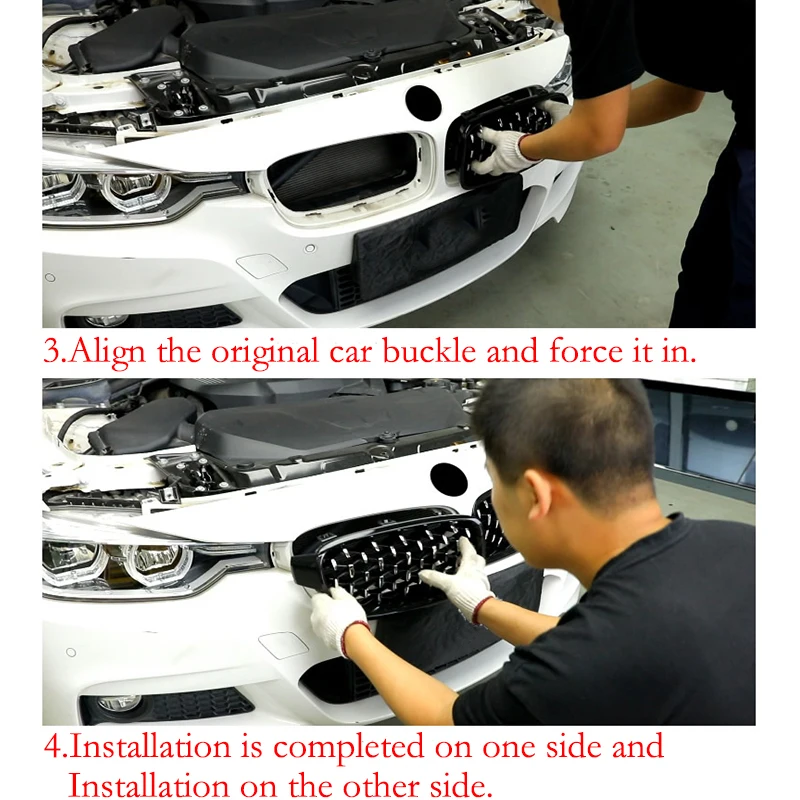 3.Align the original car buckle and force it in.

4.Installation is completed on one side and Installation on the other side.