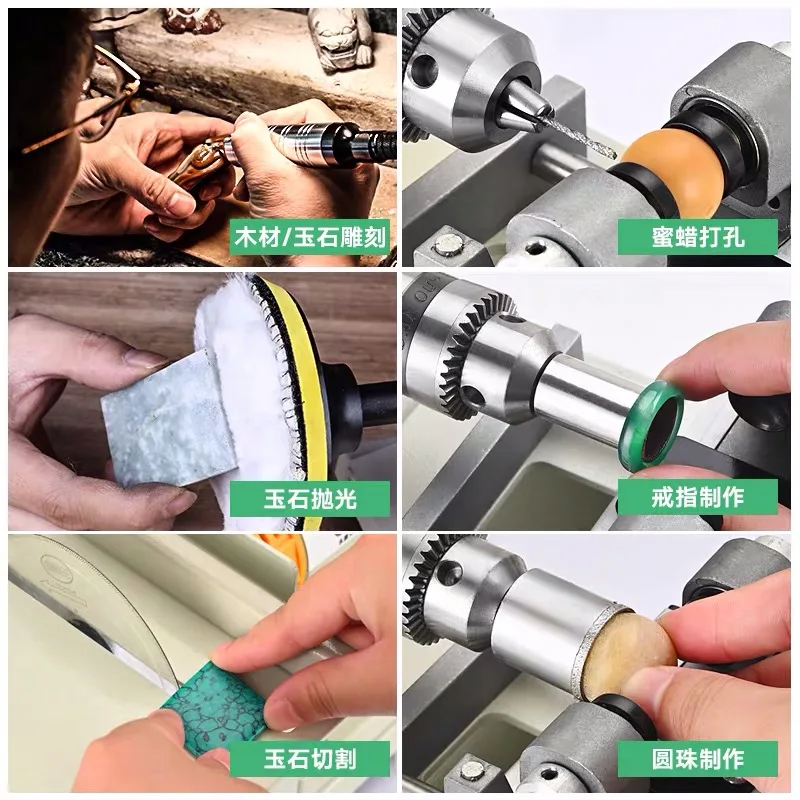 木材/玉石雕刻

蜜蜡打孔

玉石抛光

戒指制作

玉石切割

圆珠制作