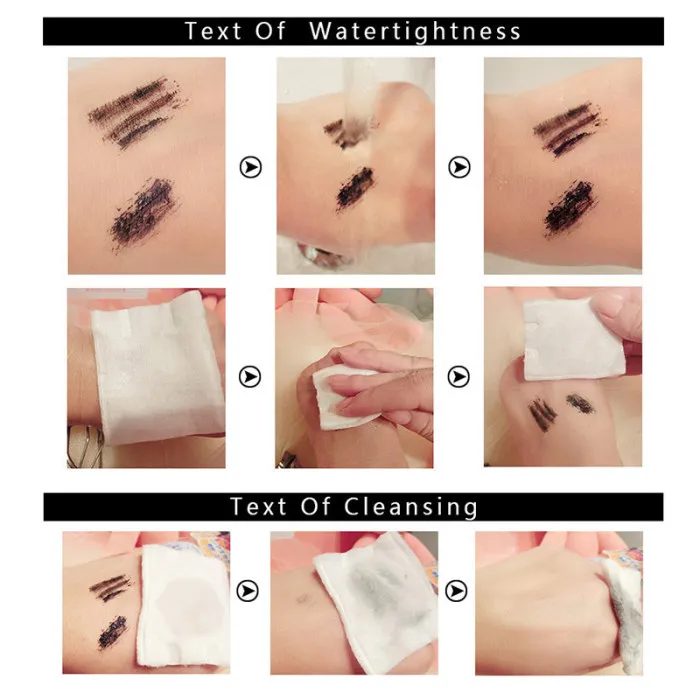 Text Of Watertightness

Text Of Cleansing