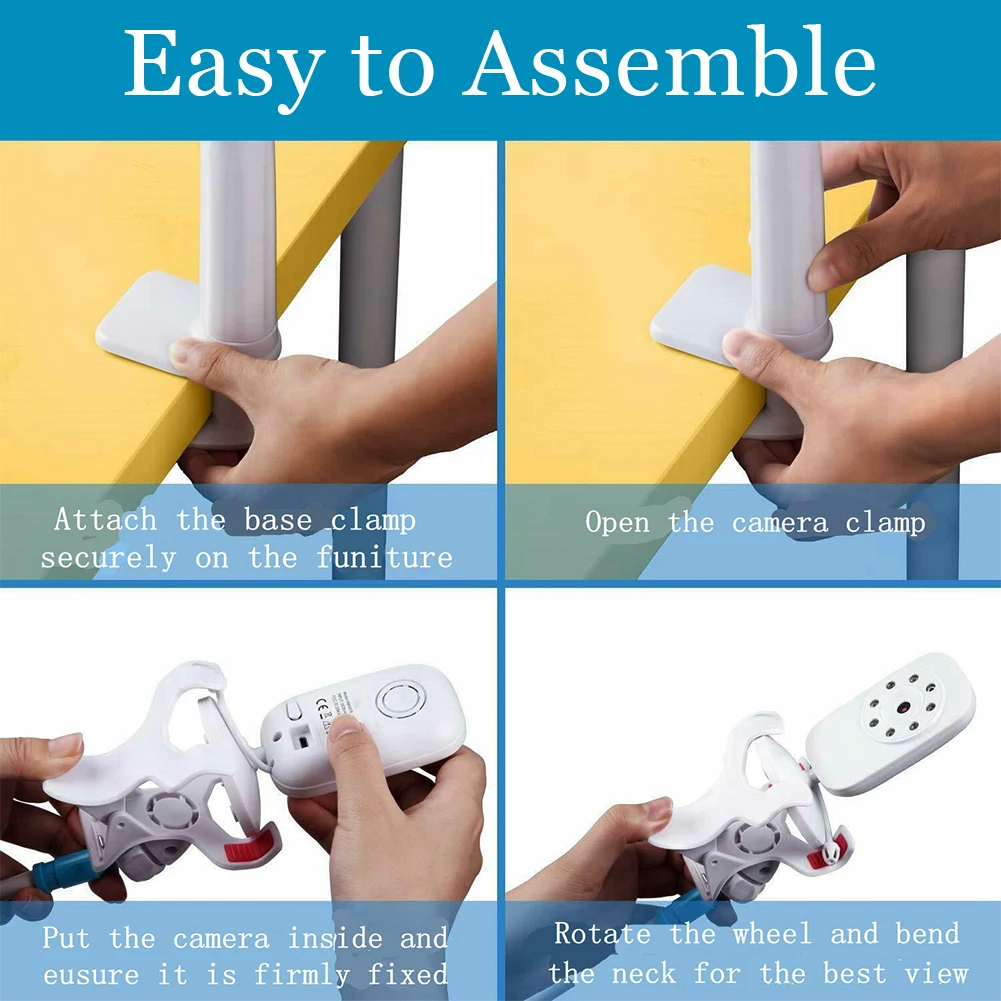 Easy to Assemble

Attach the base clamp securely on the funiture

Open the camera clamp

Put the camera inside and eusure it is firmly fixed

Rotate the wheel and bend the neck for the best view