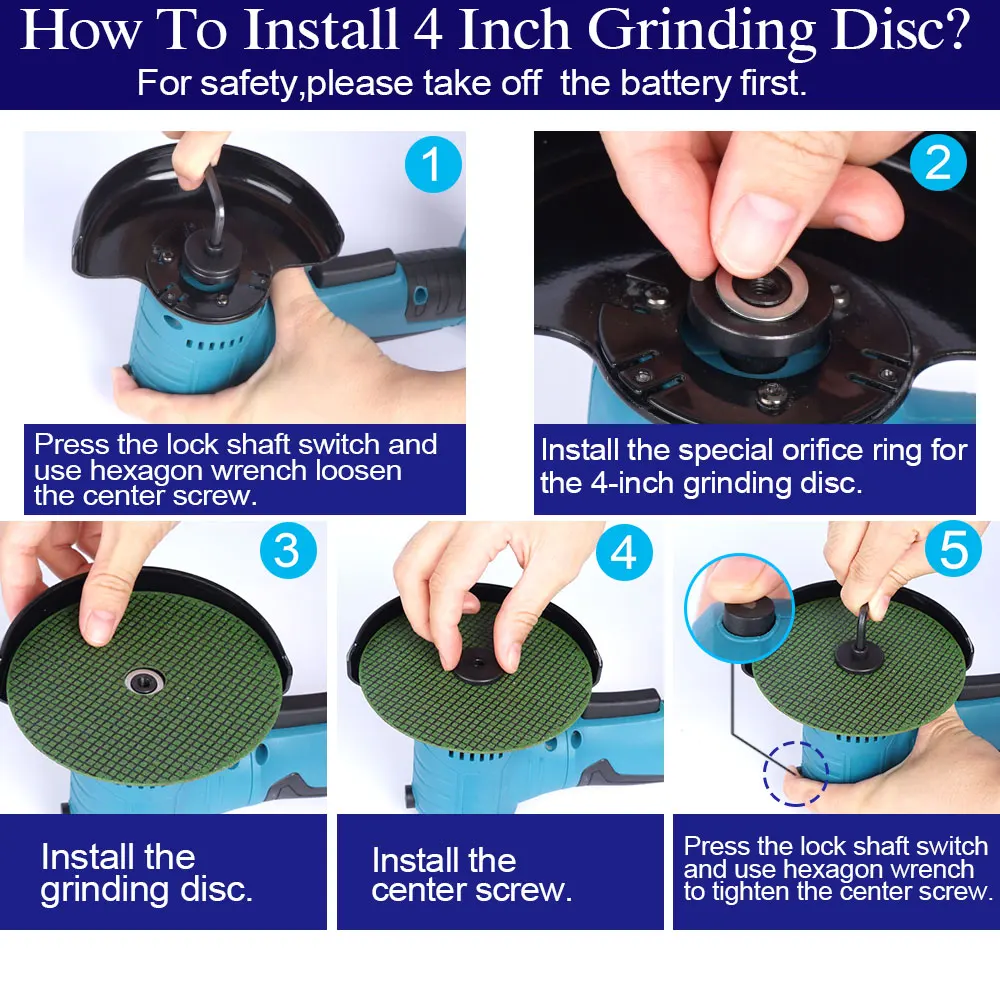 How To Install 4 Inch Grinding Disc?
For safety,please take off the battery first.

1
Press the lock shaft switch and use hexagon wrench loosen the center screw.

2
Install the special orifice ring for the 4-inch grinding disc.

3
Install the grinding disc.

4
Install the center screw.

5
Press the lock shaft switch and use hexagon wrench to tighten the center screw.