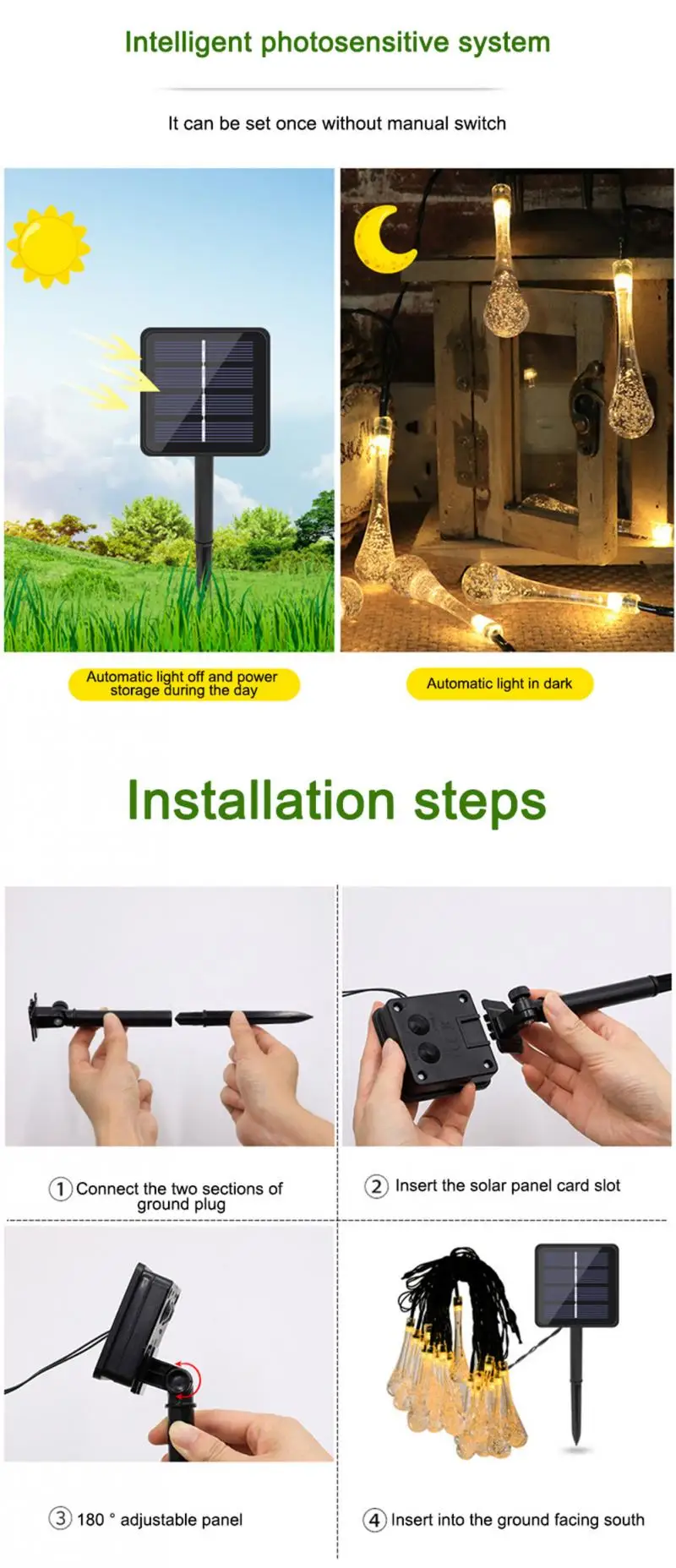 Intelligent photosensitive system

It can be set once without manual switch

Automatic light off and power storage during the day

Automatic light in dark

Installation steps

① Connect the two sections of ground plug

② Insert the solar panel card slot

③ 180 ° adjustable panel

④ Insert into the ground facing south