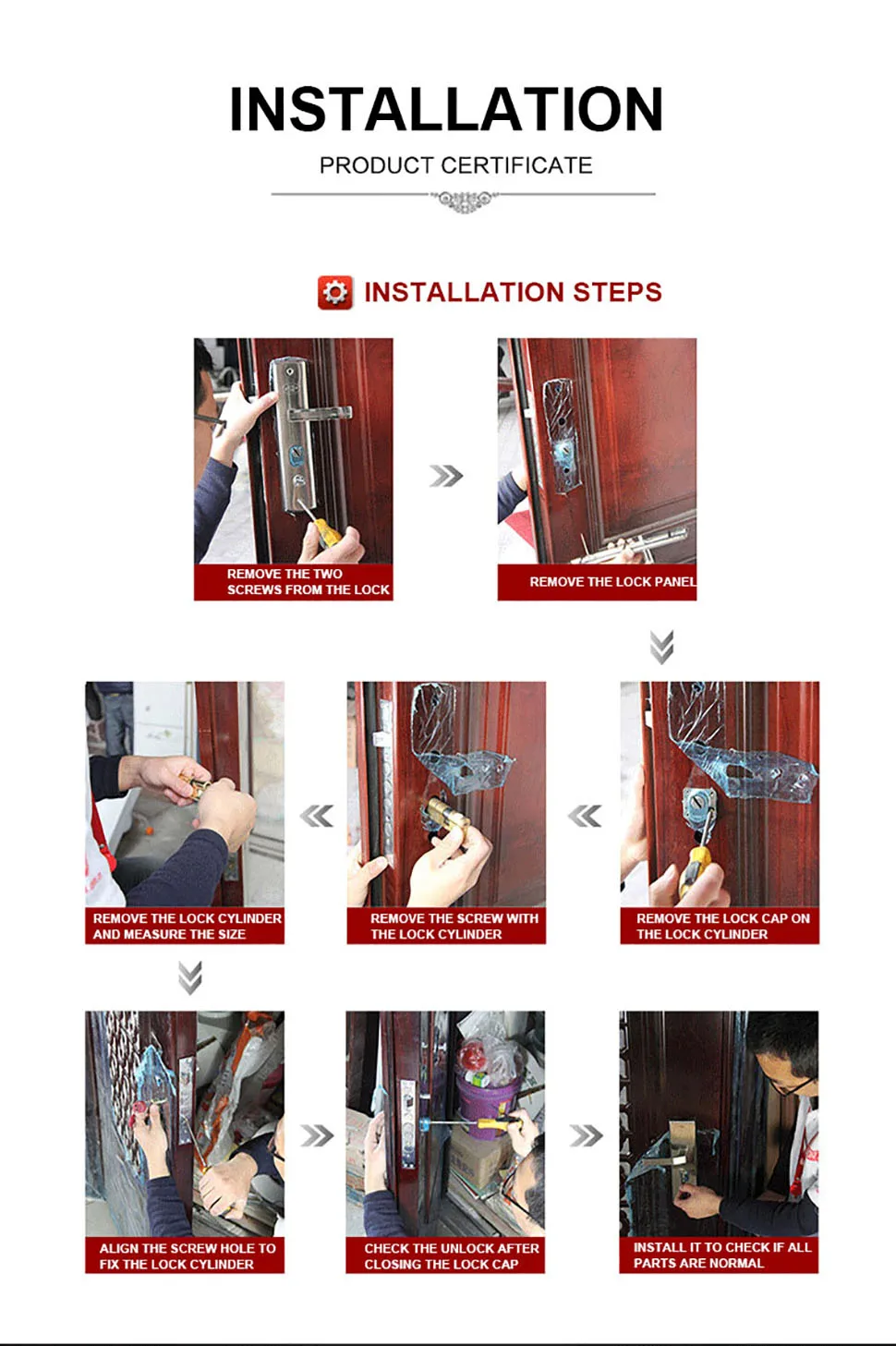 INSTALLATION

PRODUCT CERTIFICATE

INSTALLATION STEPS

REMOVE THE TWO SCREWS FROM THE LOCK

REMOVE THE LOCK PANEL

REMOVE THE LOCK CAP ON THE LOCK CYLINDER

REMOVE THE SCREW WITH THE LOCK CYLINDER

REMOVE THE LOCK CYLINDER AND MEASURE THE SIZE

ALIGN THE SCREW HOLE TO FIX THE LOCK CYLINDER

CHECK THE UNLOCK AFTER CLOSING THE LOCK CAP

INSTALL IT TO CHECK IF ALL PARTS ARE NORMAL