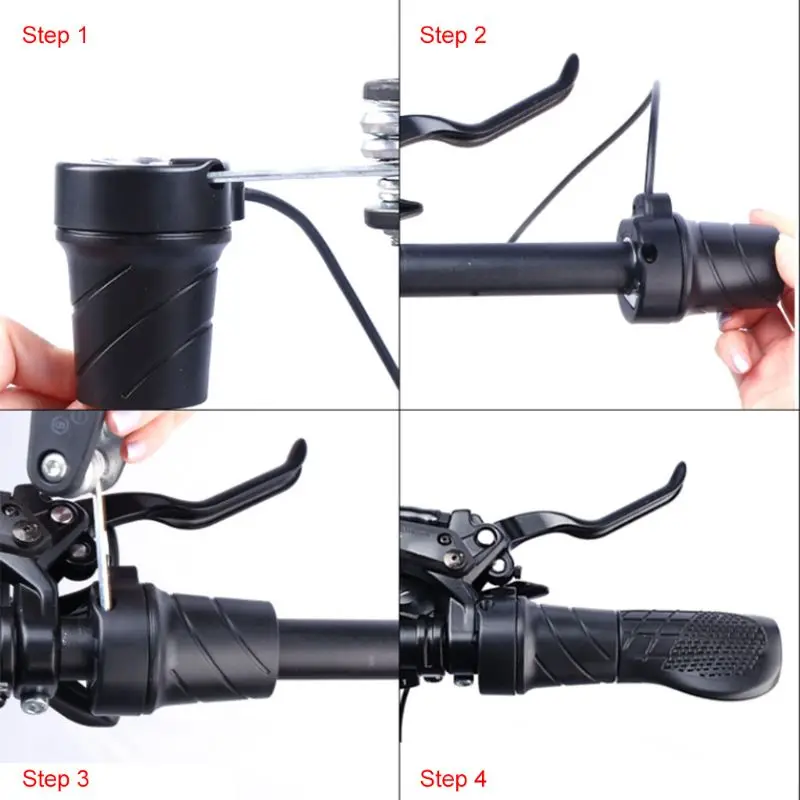 Step 1

Step 2

Step 3

Step 4