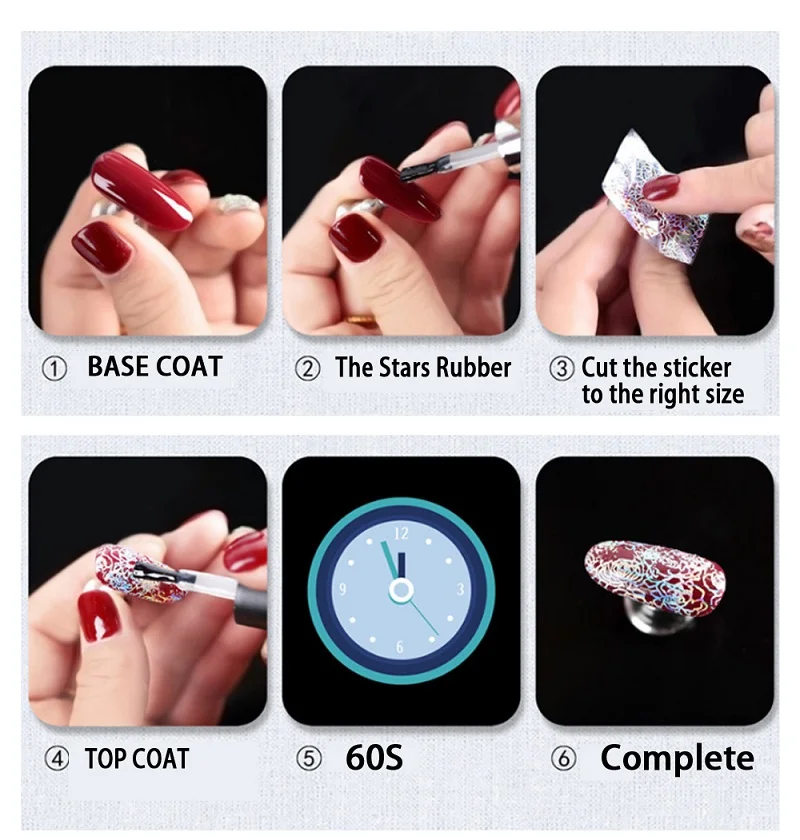 ① BASE COAT

② The Stars Rubber

③ Cut the sticker to the right size

④ TOP COAT

12
3
6
9

⑤ 60S

⑥ Complete