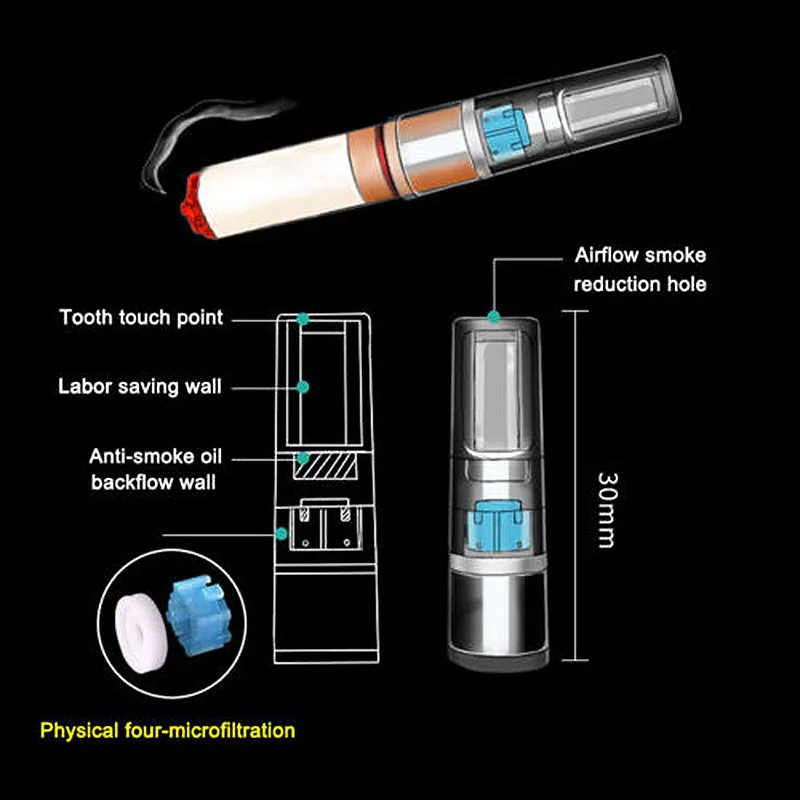 Airflow smoke reduction hole

Tooth touch point

Labor saving wall

Anti-smoke oil backflow wall

30mm

Physical four-microfiltration