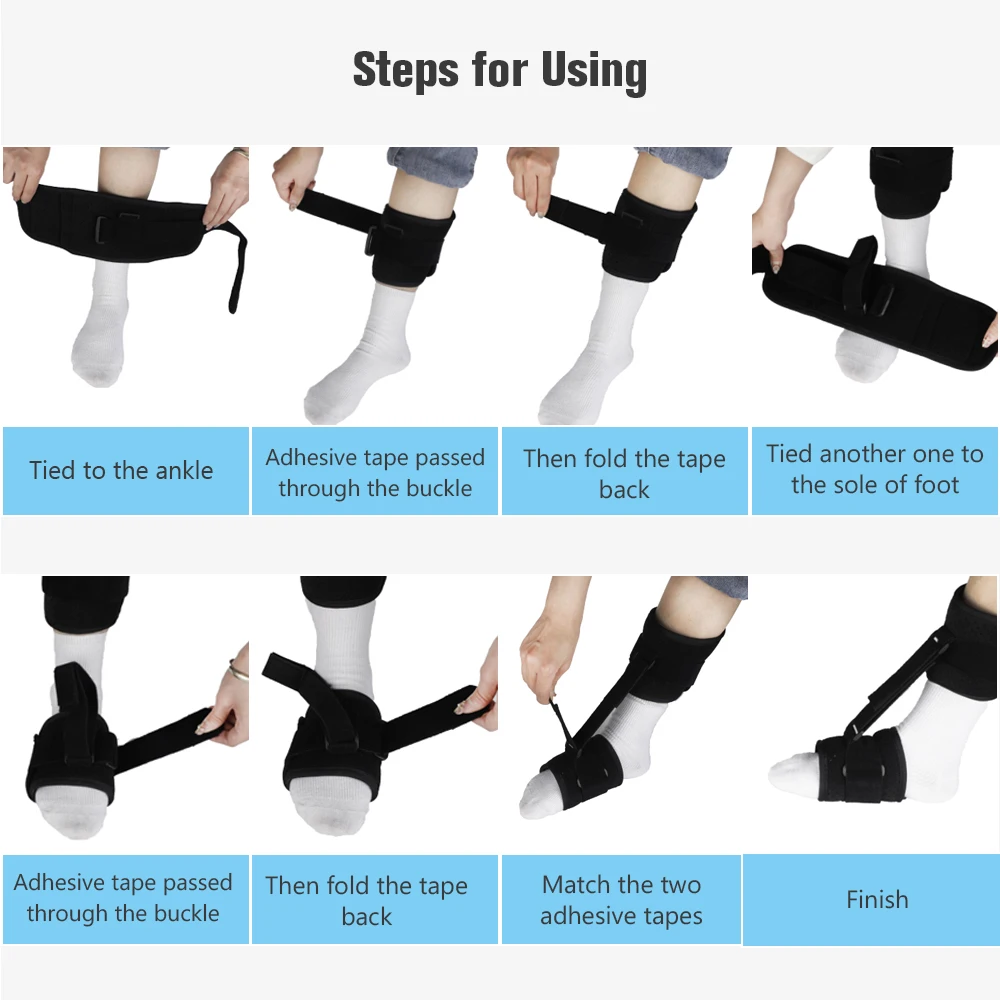 Steps for Using

Tied to the ankle

Adhesive tape passed through the buckle

Then fold the tape back

Tied another one to the sole of foot

Adhesive tape passed through the buckle

Then fold the tape back

Match the two adhesive tapes

Finish