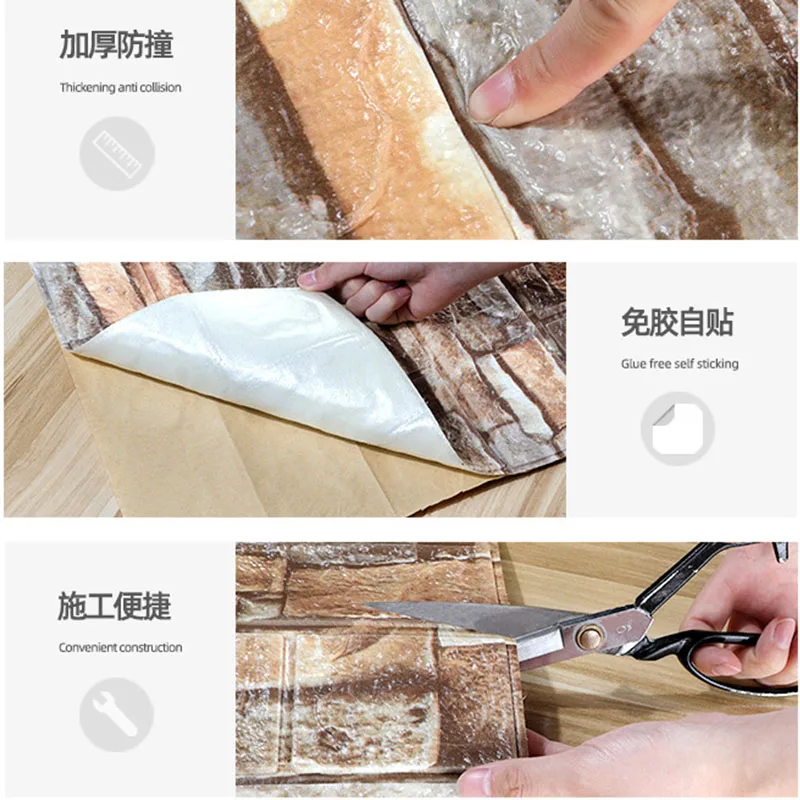 加厚防撞

Thickening anti collision

免胶自贴

Glue free self sticking

施工便捷

Convenient construction