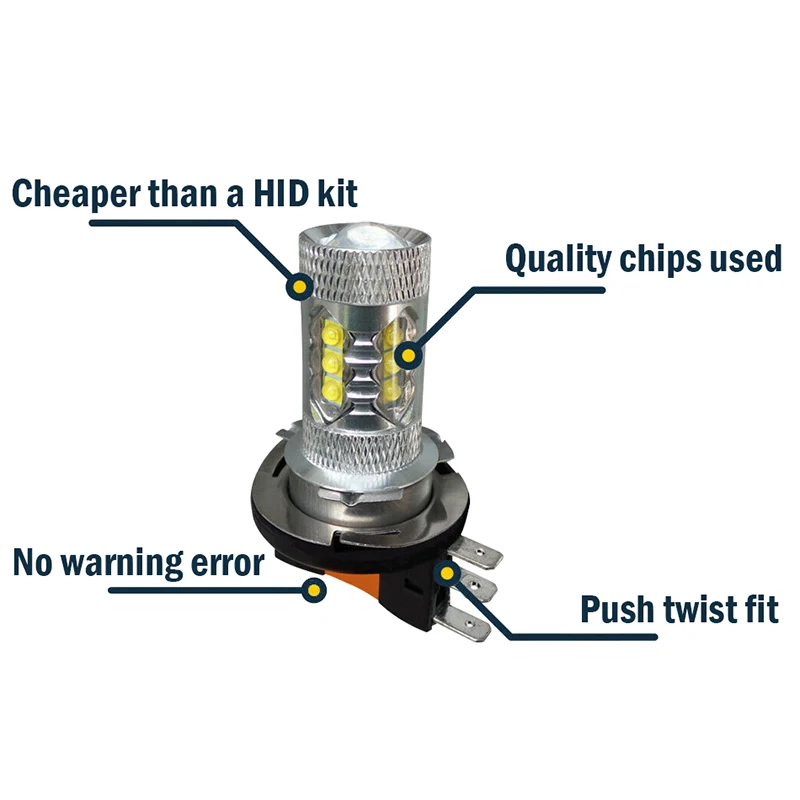 Cheaper than a HID kit

Quality chips used

No warning error

Push twist fit