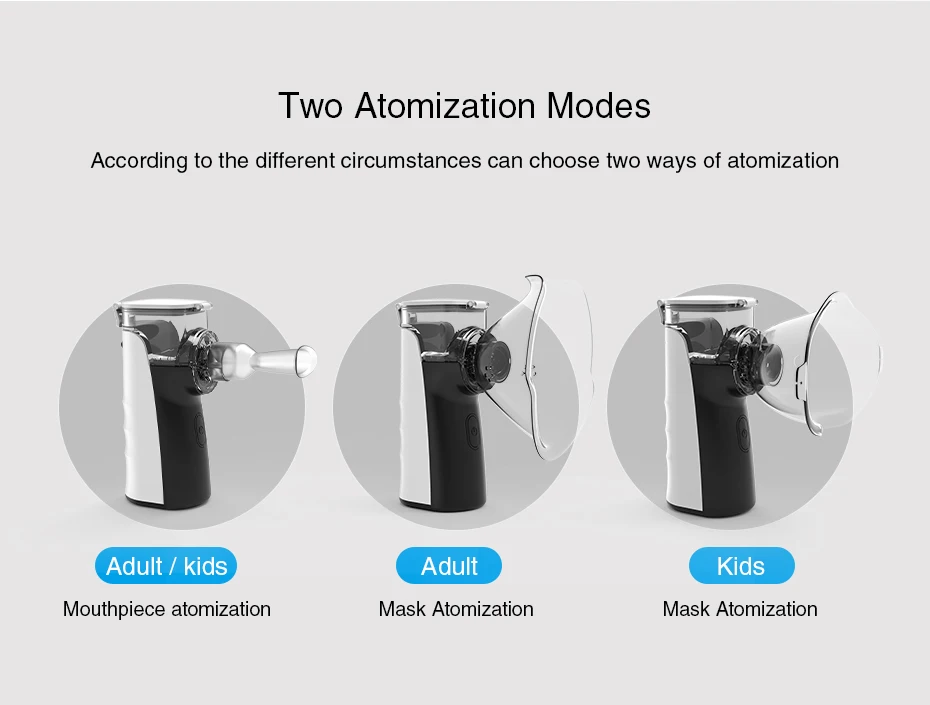 Two Atomization Modes

According to the different circumstances can choose two ways of atomization

Adult / kids

Mouthpiece atomization

Adult

Mask Atomization

Kids

Mask Atomization