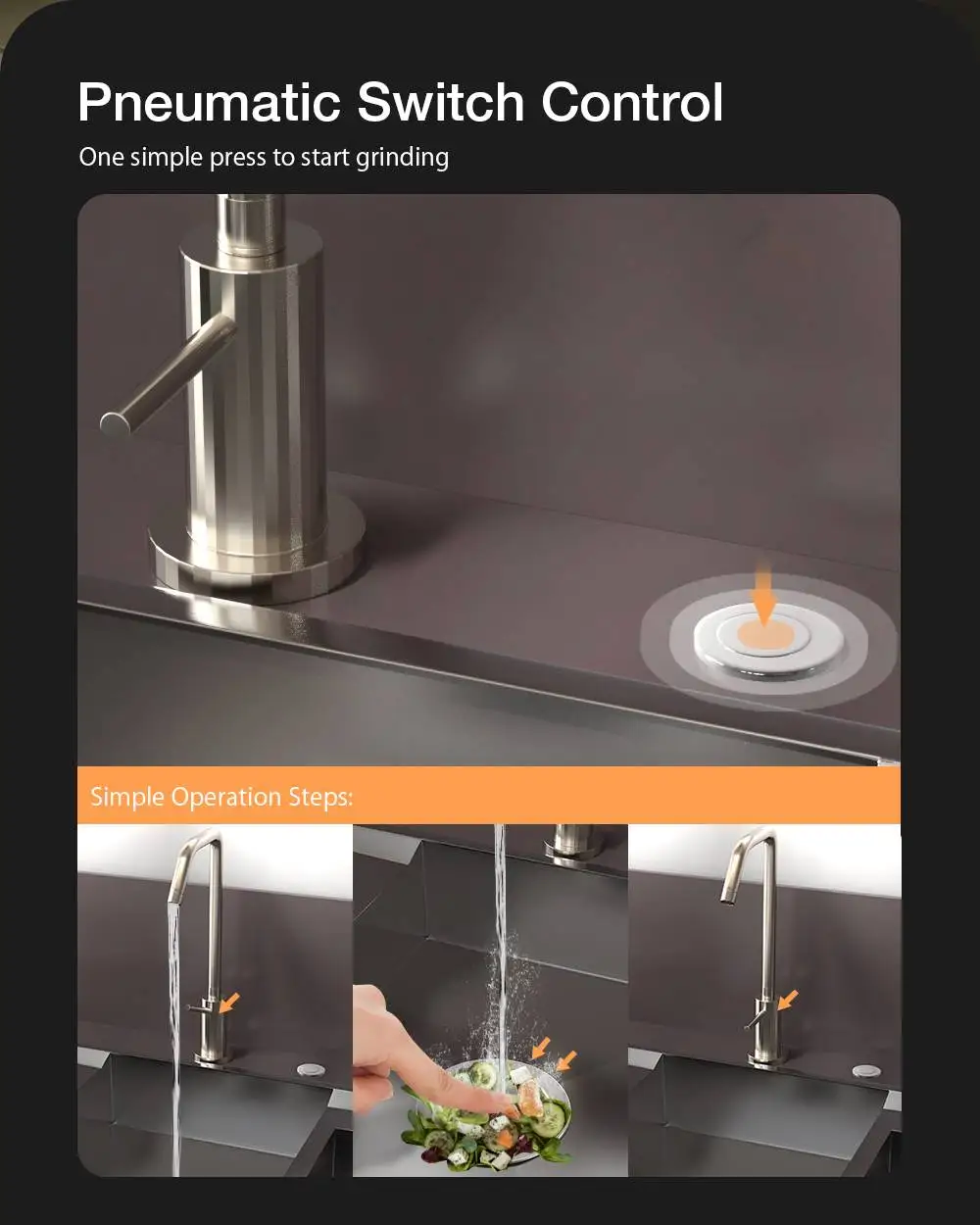 Pneumatic Switch Control

One simple press to start grinding

Simple Operation Steps: