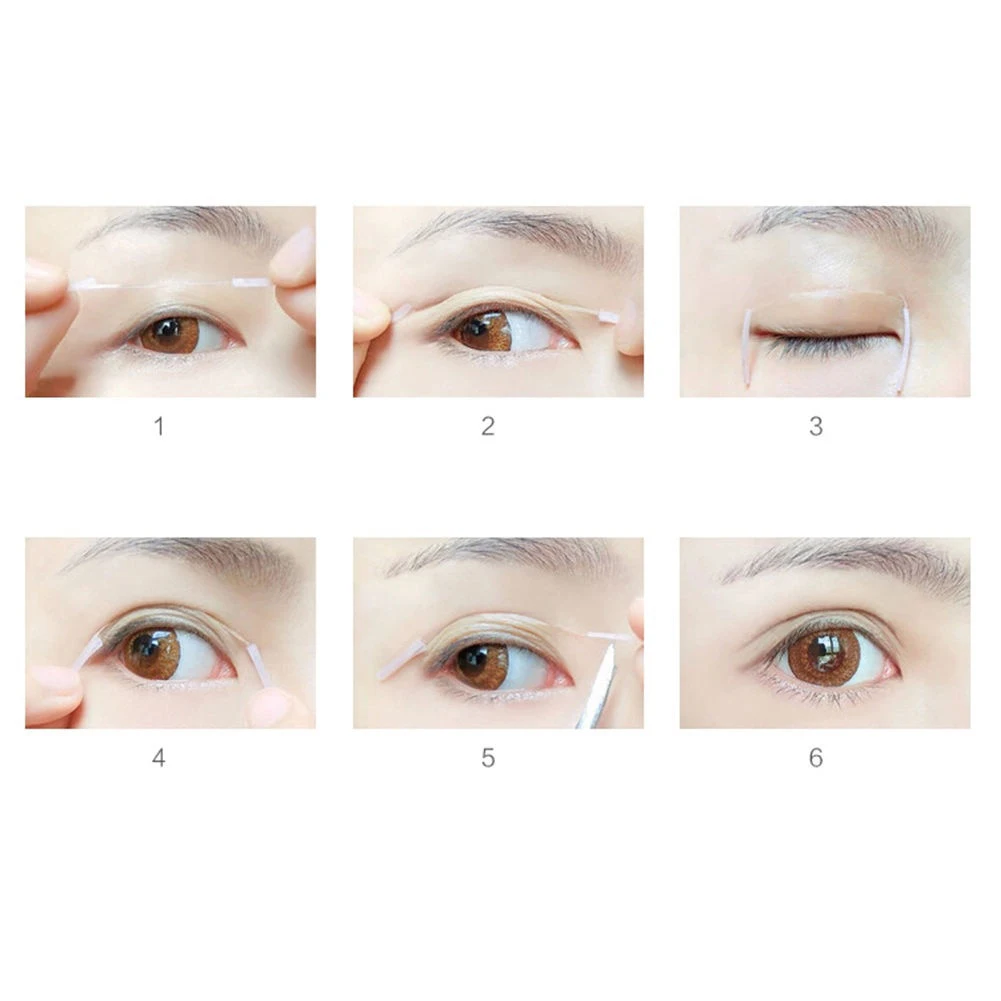 1

2

3

4

5

6