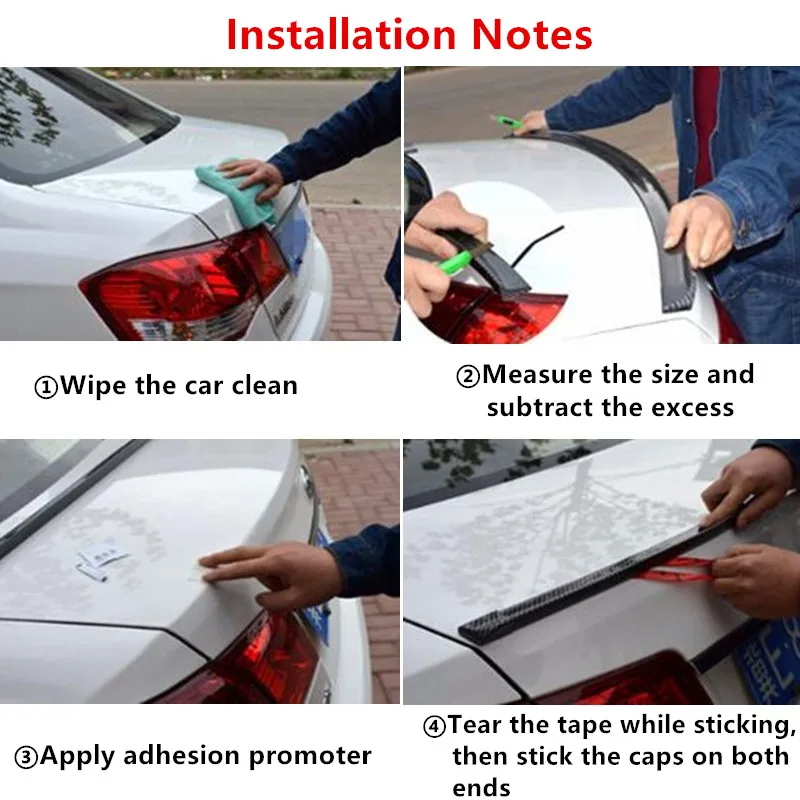 Installation Notes

①Wipe the car clean

②Measure the size and subtract the excess

③Apply adhesion promoter

④Tear the tape while sticking, then stick the caps on both ends