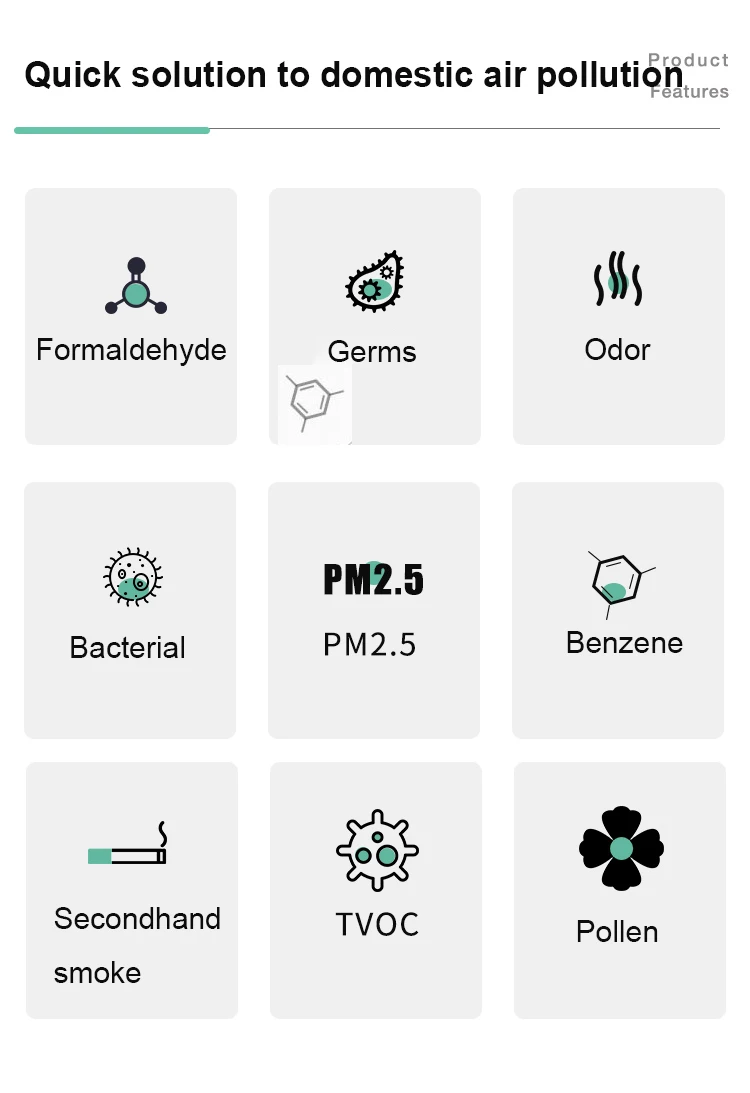 Quick solution to domestic air pollution

Product
Features

Formaldehyde

Germs

Odor

Bacterial

PM2.5

PM2.5

Benzene

Secondhand smoke

TVOC

Pollen