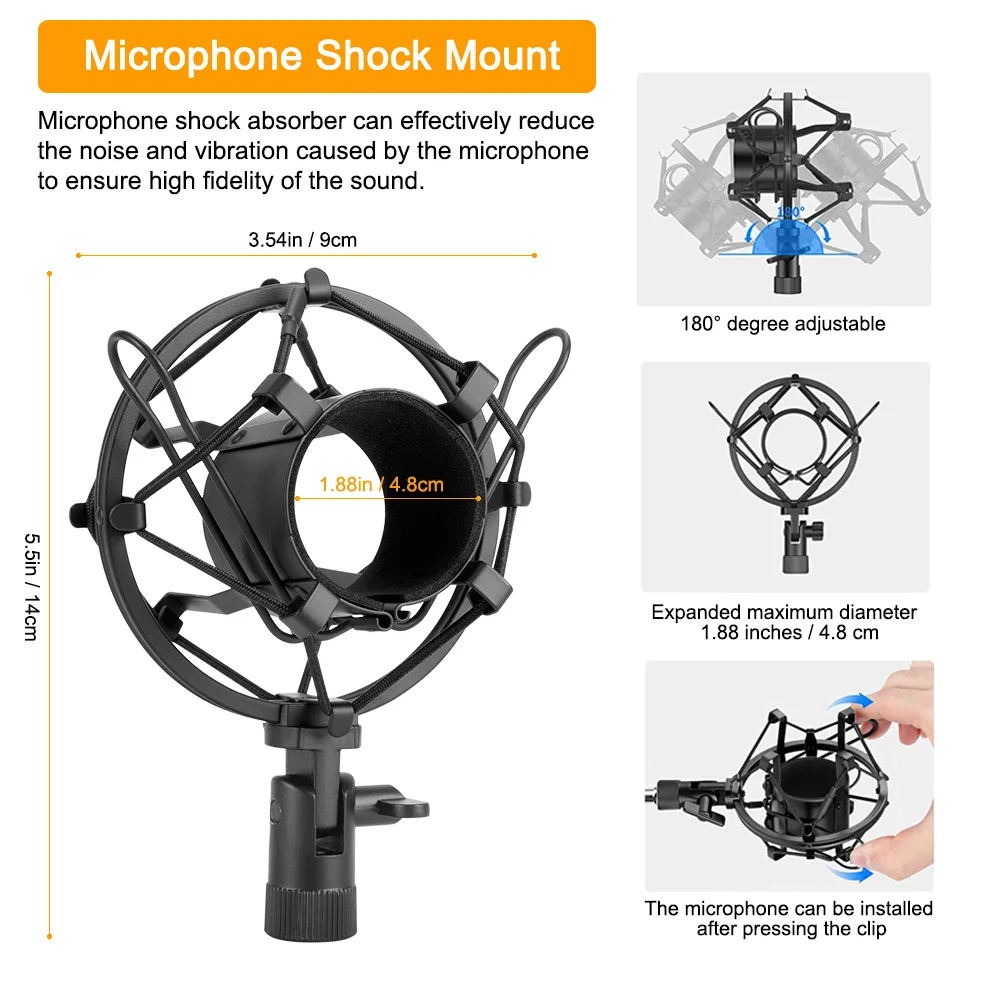 Microphone Shock Mount

Microphone shock absorber can effectively reduce the noise and vibration caused by the microphone to ensure high fidelity of the sound.

3.54in / 9cm

5.5in / 14cm

1.88in / 4.8cm

180°

180° degree adjustable

Expanded maximum diameter 1.88 inches / 4.8 cm

The microphone can be installed after pressing the clip