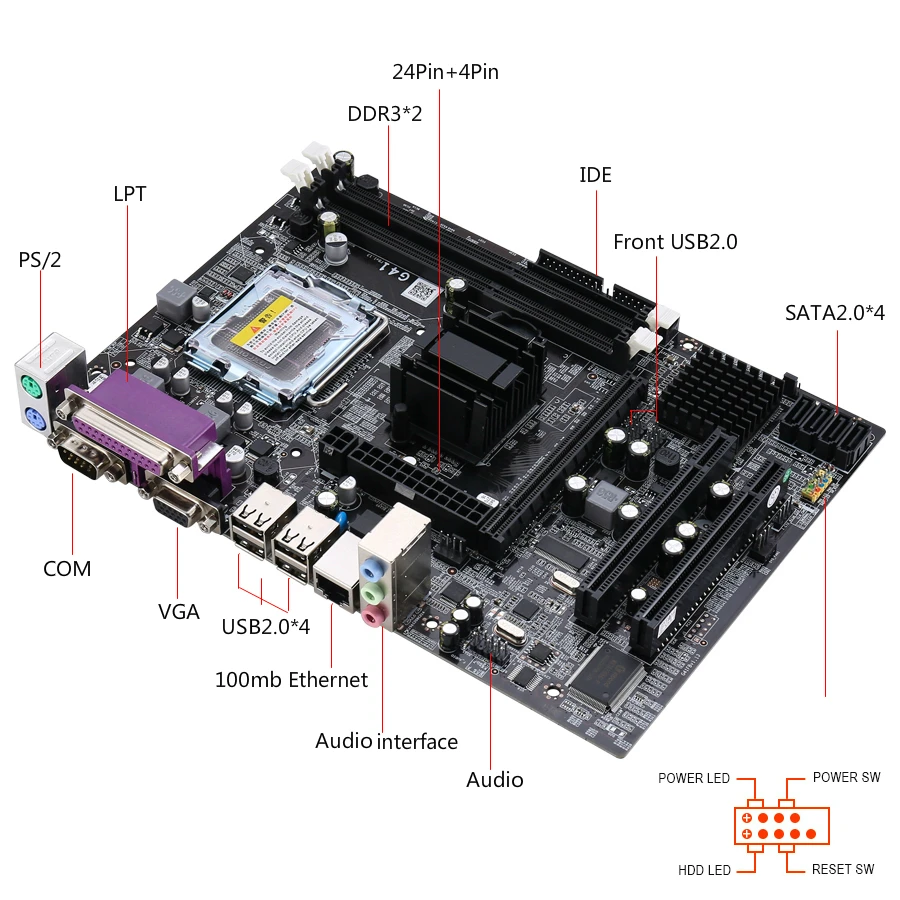 24Pin+4Pin

DDR3*2

IDE

LPT

Front USB2.0

PS/2

SATA2.0*4

G41

COM

VGA

USB2.0*4

100mb Ethernet

Audio interface

Audio

POWER LED

POWER SW

HDD LED

RESET SW