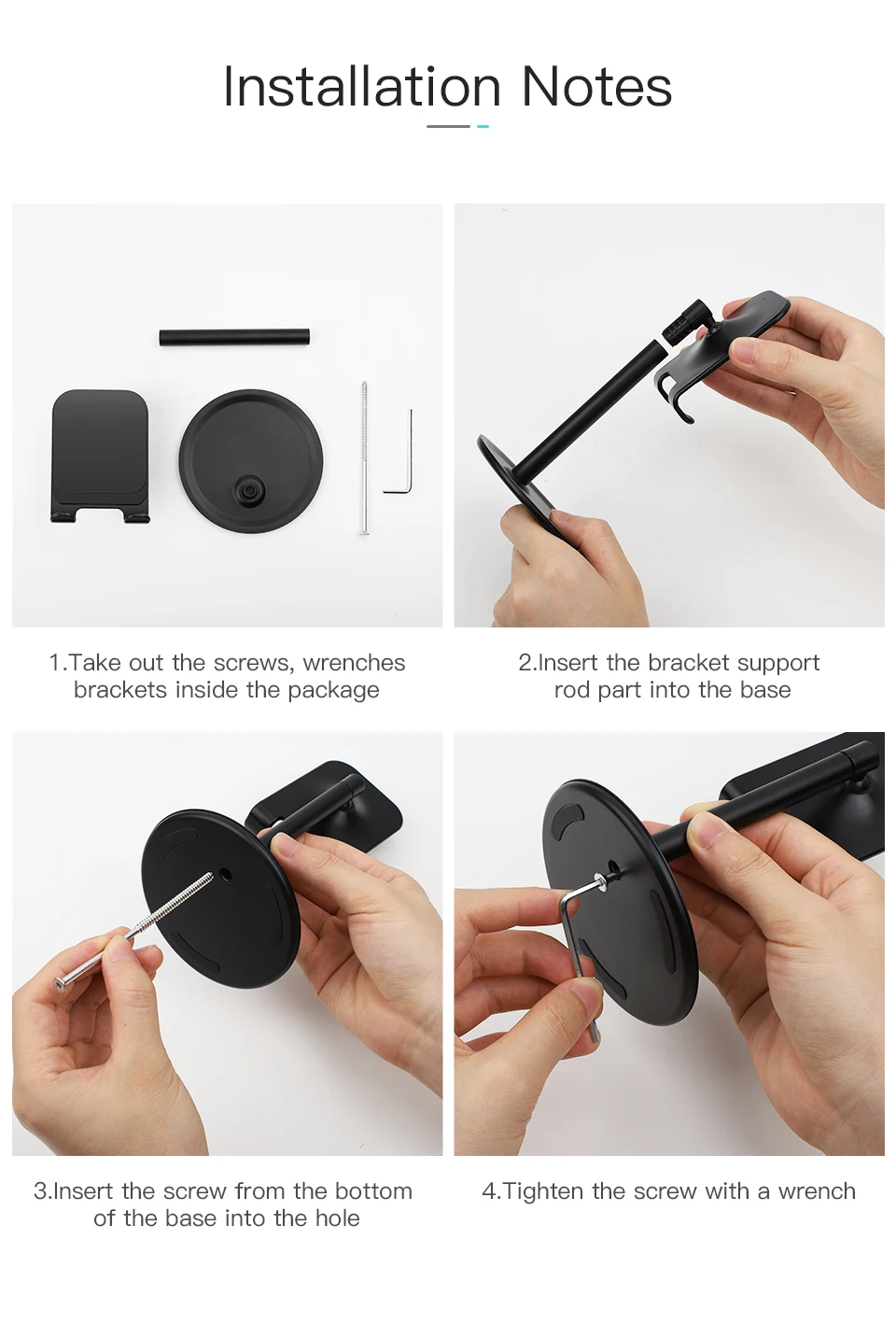 Installation Notes

1.Take out the screws, wrenches brackets inside the package

2.Insert the bracket support rod part into the base

3.Insert the screw from the bottom of the base into the hole

4.Tighten the screw with a wrench