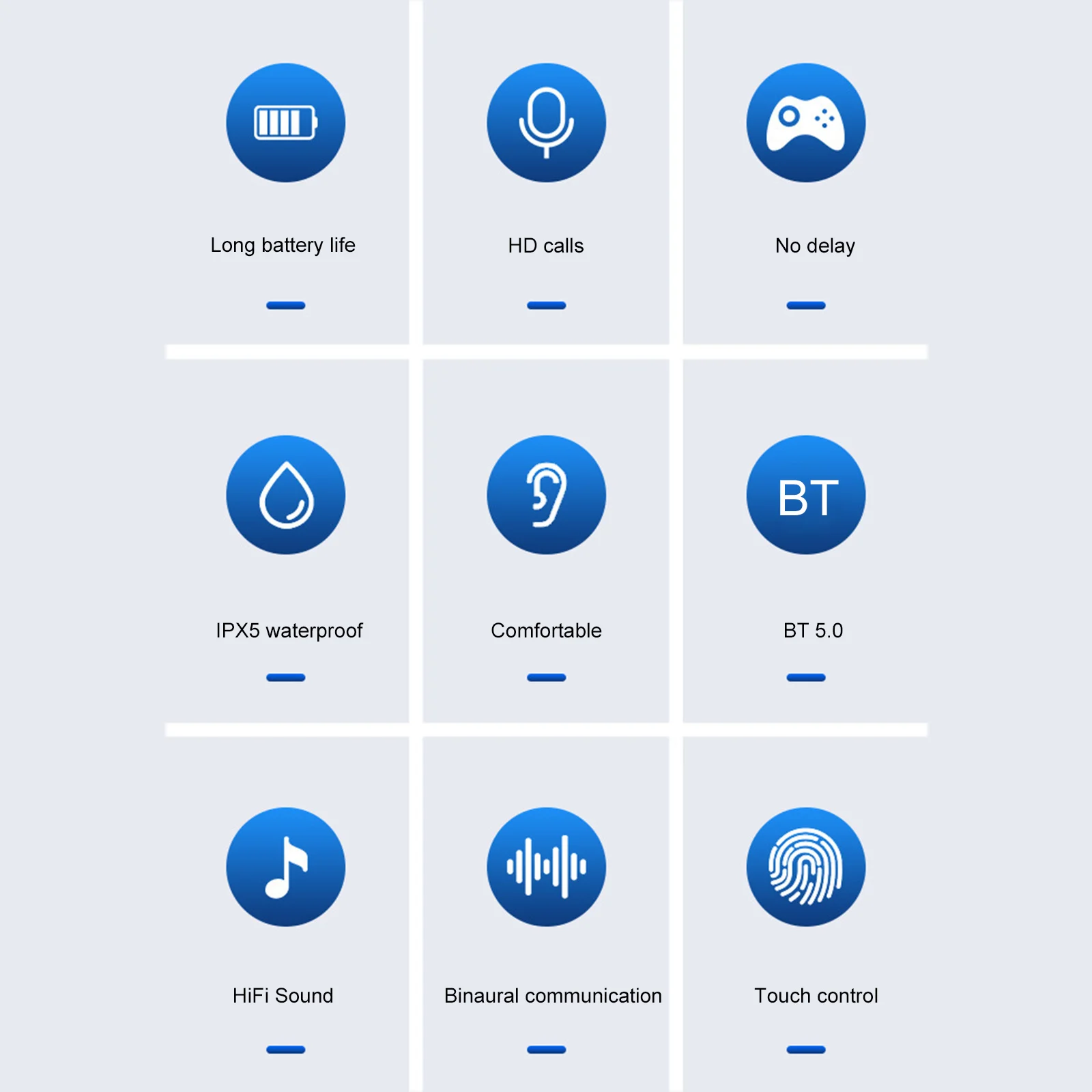 Long battery life

HD calls

No delay

IPX5 waterproof

Comfortable

BT

BT 5.0

HiFi Sound

Binaural communication

Touch control