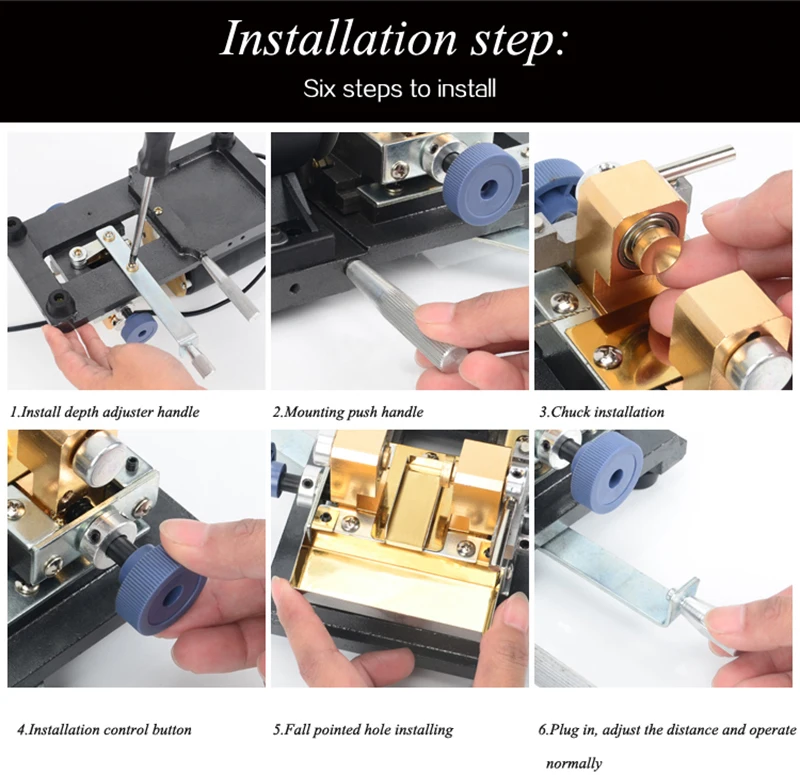 Installation step:
Six steps to install

1.Install depth adjuster handle

2.Mounting push handle

3.Chuck installation

4.Installation control button

5.Fall pointed hole installing

6.Plug in, adjust the distance and operate normally