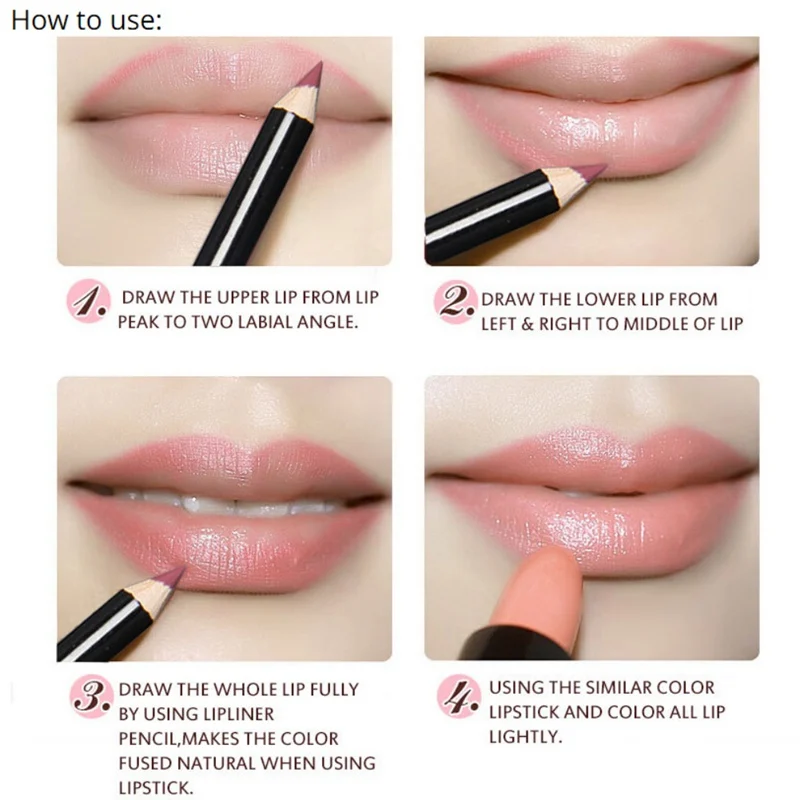 How to use:

1. DRAW THE UPPER LIP FROM LIP PEAK TO TWO LABIAL ANGLE.

2. DRAW THE LOWER LIP FROM LEFT & RIGHT TO MIDDLE OF LIP

3. DRAW THE WHOLE LIP FULLY BY USING LIPLINER PENCIL,MAKES THE COLOR FUSED NATURAL WHEN USING LIPSTICK.

4. USING THE SIMILAR COLOR LIPSTICK AND COLOR ALL LIP LIGHTLY.