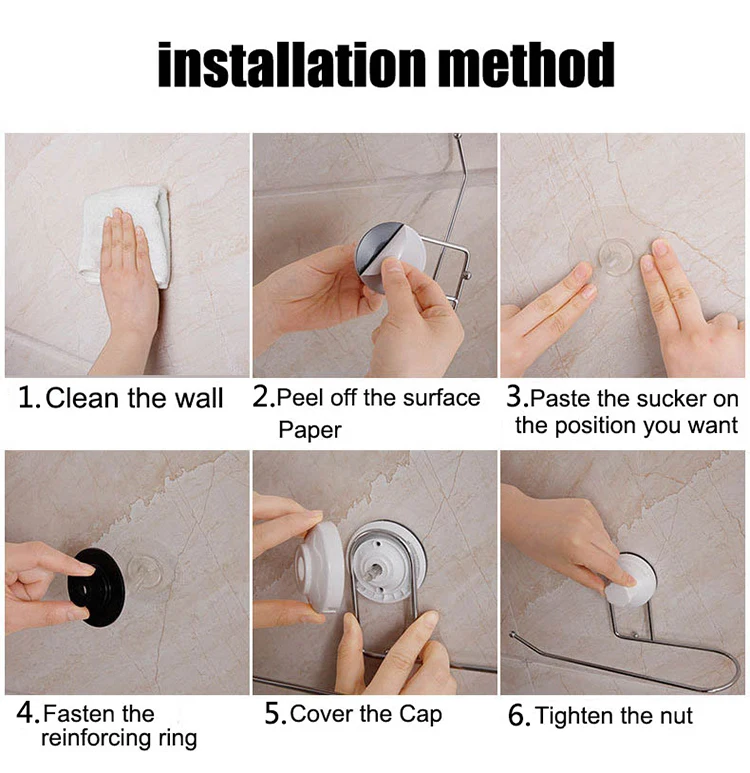 installation method

1. Clean the wall

2. Peel off the surface Paper

3. Paste the sucker on the position you want

4. Fasten the reinforcing ring

5. Cover the Cap

6. Tighten the nut