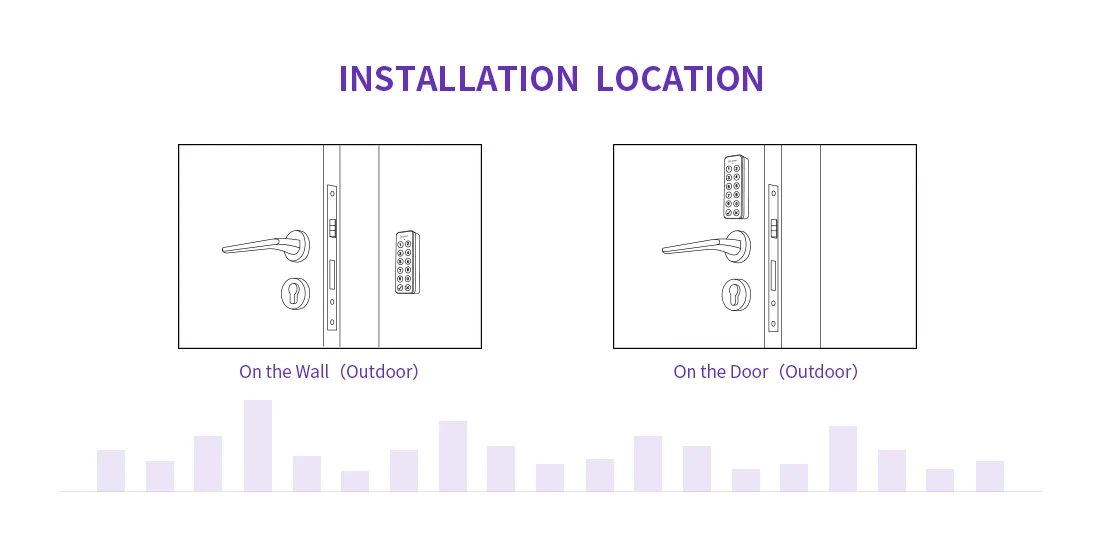 INSTALLATION LOCATION

On the Wall（Outdoor）

On the Door（Outdoor）