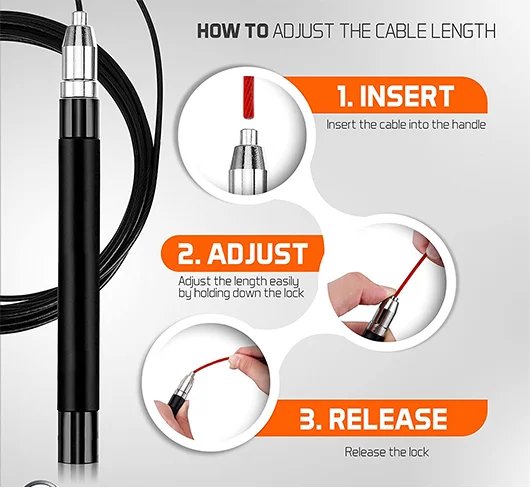 HOW TO ADJUST THE CABLE LENGTH

1. INSERT

Insert the cable into the handle

2. ADJUST

Adjust the length easily by holding down the lock

3. RELEASE

Release the lock