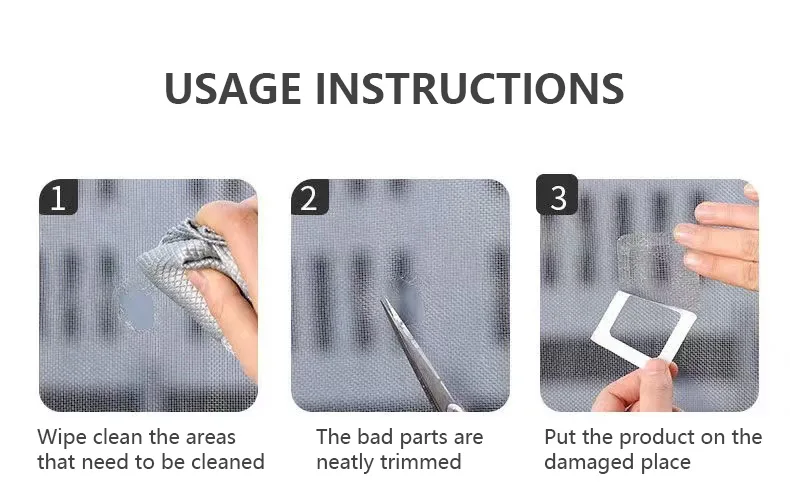 USAGE INSTRUCTIONS

1

Wipe clean the areas that need to be cleaned

2

The bad parts are neatly trimmed

3

Put the product on the damaged place