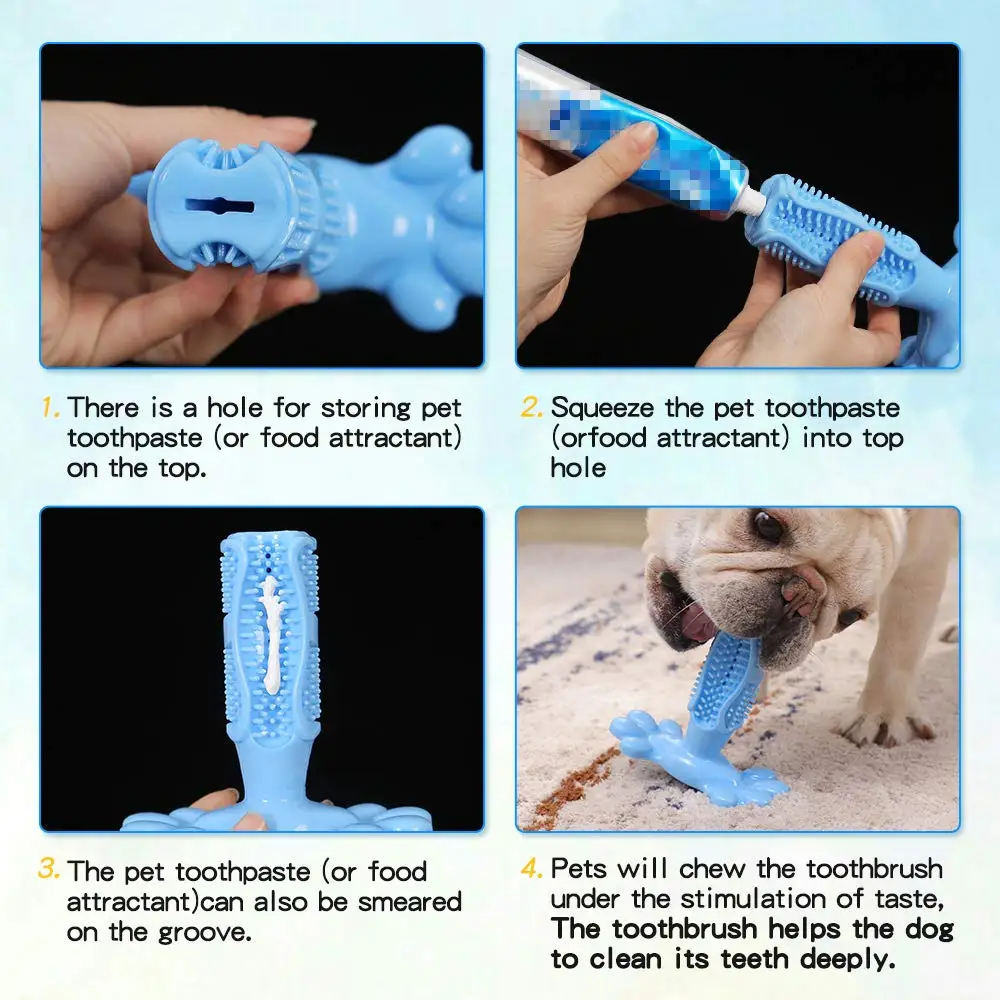 1. There is a hole for storing pet toothpaste (or food attractant) on the top.

2. Squeeze the pet toothpaste (orfood attractant) into top hole

3. The pet toothpaste (or food attractant)can also be smeared on the groove.

4. Pets will chew the toothbrush under the stimulation of taste, The toothbrush helps the dog to clean its teeth deeply.