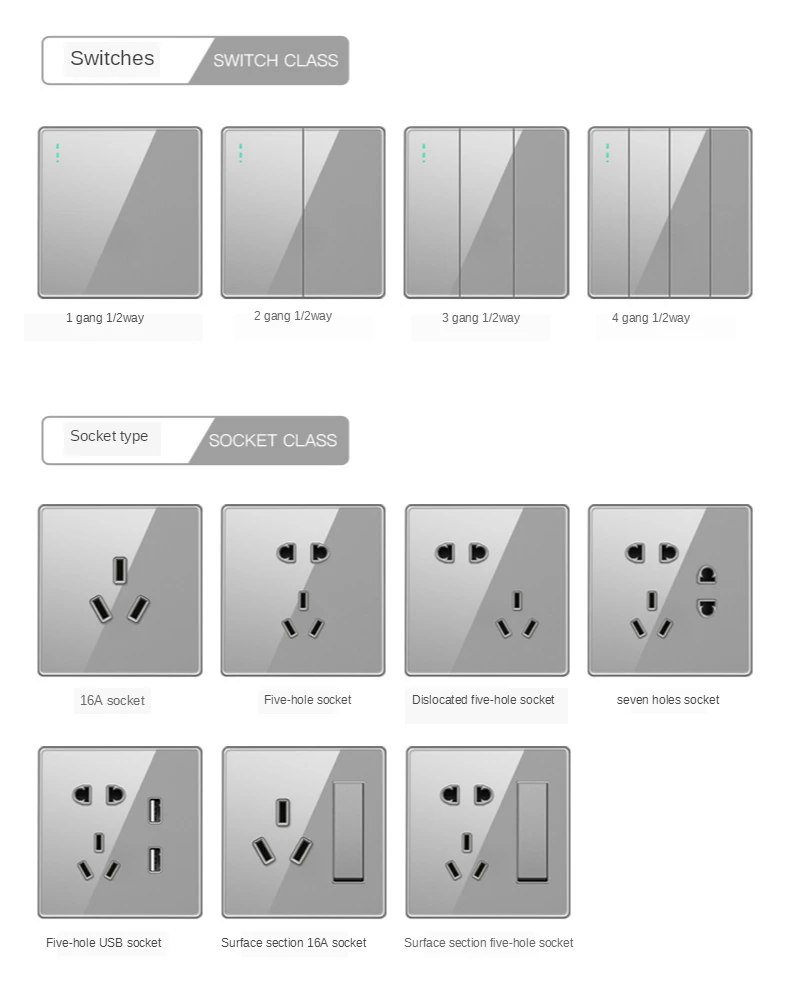 Switches SWITCH CLASS

1 gang 1/2way

2 gang 1/2way

3 gang 1/2way

4 gang 1/2way

Socket type SOCKET CLASS

16A socket

Five-hole socket

Dislocated five-hole socket

seven holes socket

Five-hole USB socket

Surface section 16A socket

Surface section five-hole socket