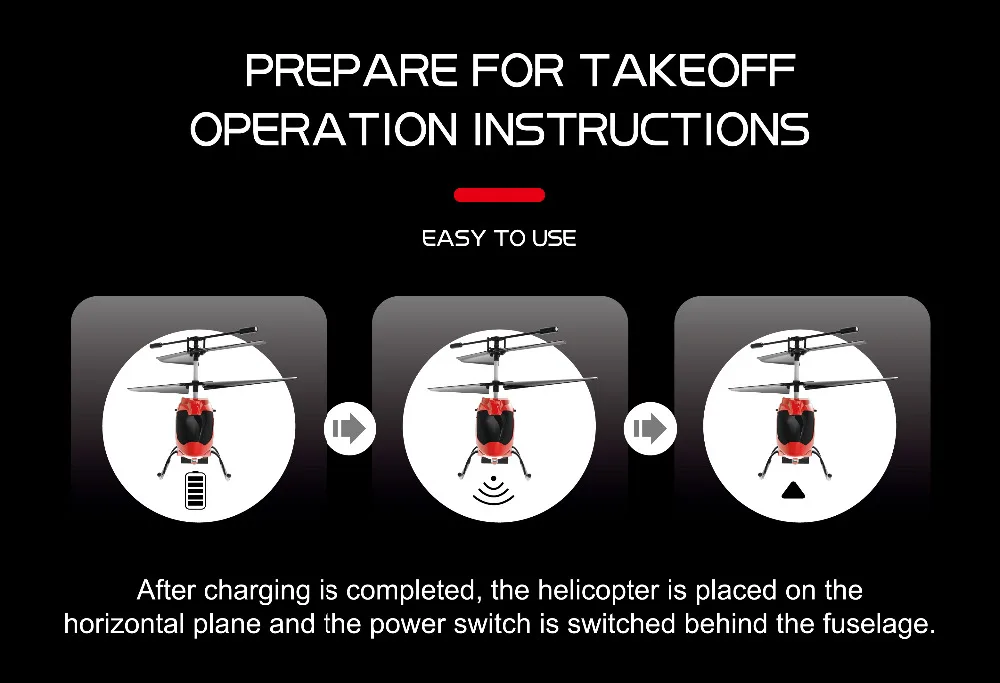 PREPARE FOR TAKEOFF
OPERATION INSTRUCTIONS

EASY TO USE

After charging is completed, the helicopter is placed on the horizontal plane and the power switch is switched behind the fuselage.