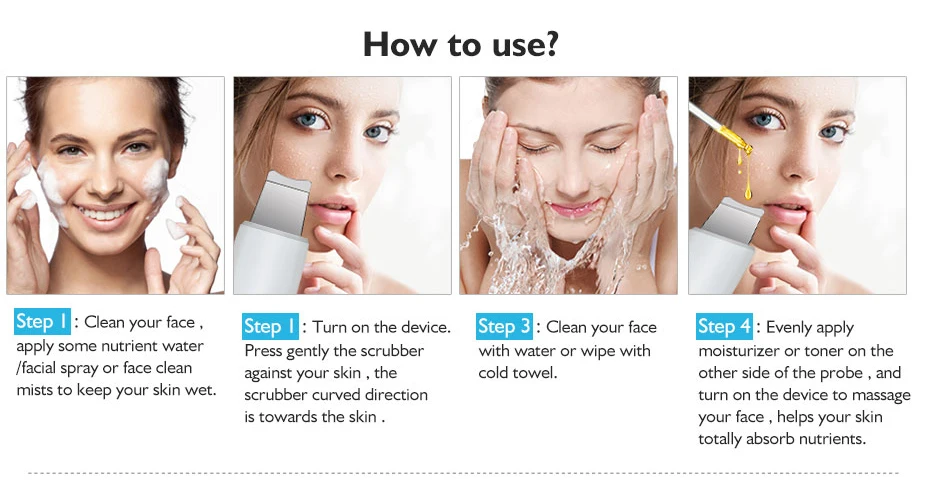 How to use?

Step 1 : Clean your face , apply some nutrient water /facial spray or face clean mists to keep your skin wet.

Step 1 : Turn on the device. Press gently the scrubber against your skin , the scrubber curved direction is towards the skin .

Step 3 : Clean your face with water or wipe with cold towel.

Step 4 : Evenly apply moisturizer or toner on the other side of the probe , and turn on the device to massage your face , helps your skin totally absorb nutrients.