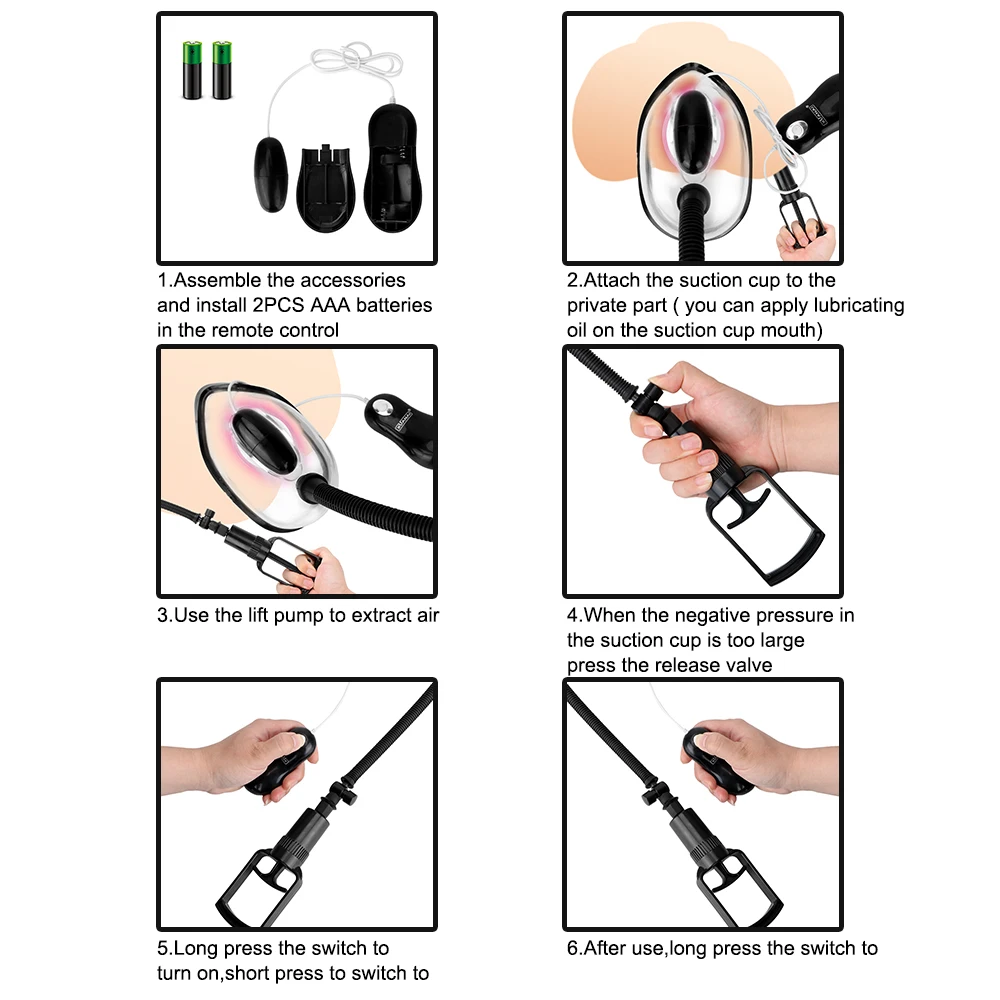 1.Assemble the accessories and install 2PCS AAA batteries in the remote control

2.Attach the suction cup to the private part ( you can apply lubricating oil on the suction cup mouth)

3.Use the lift pump to extract air

4.When the negative pressure in the suction cup is too large press the release valve

5.Long press the switch to turn on,short press to switch to

6.After use,long press the switch to