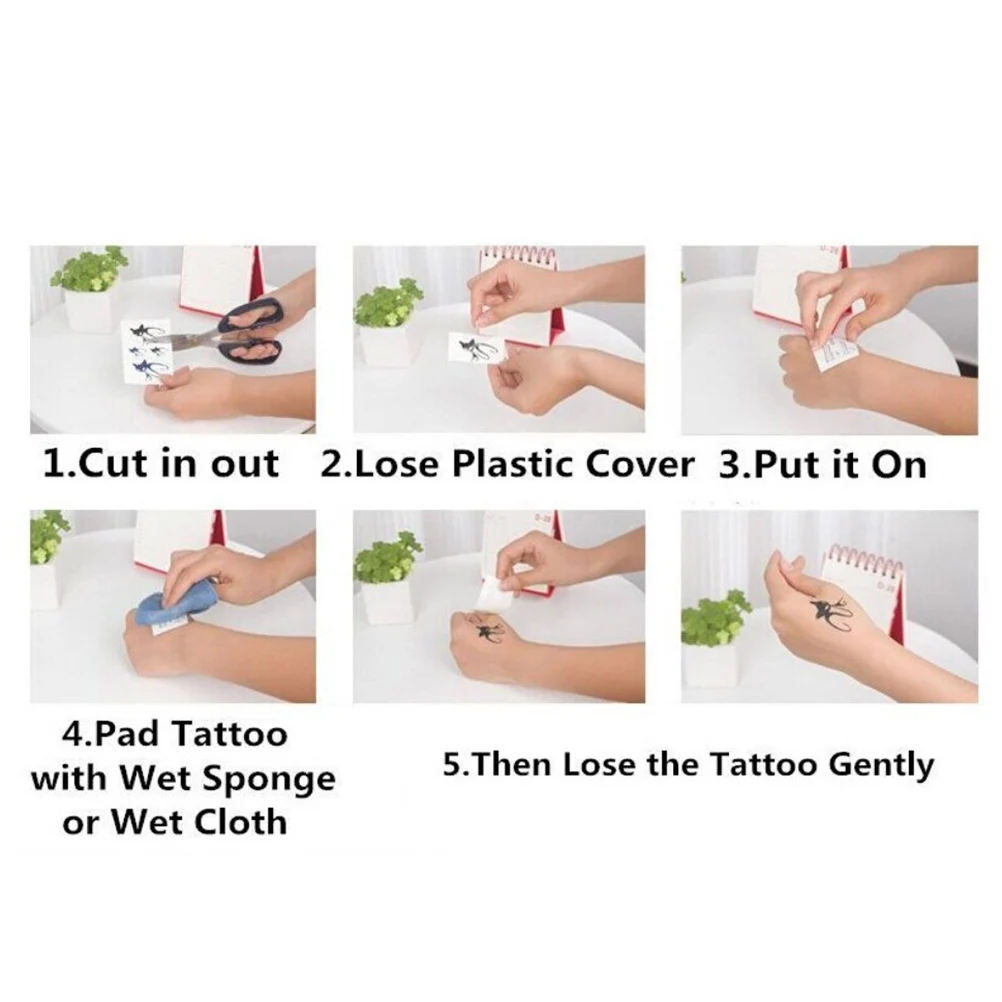 1.Cut in out 2.Lose Plastic Cover 3.Put it On

4.Pad Tattoo with Wet Sponge or Wet Cloth

5.Then Lose the Tattoo Gently