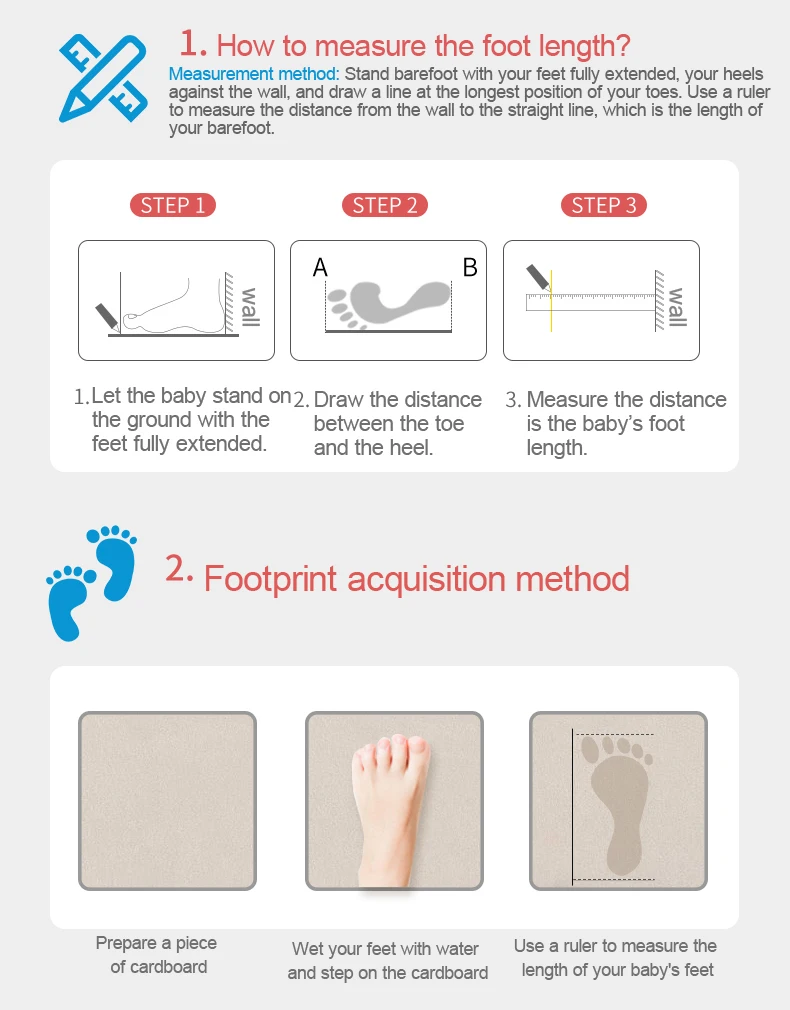 1. How to measure the foot length?

Measurement method: Stand barefoot with your feet fully extended, your heels against the wall, and draw a line at the longest position of your toes. Use a ruler to measure the distance from the wall to the straight line, which is the length of your barefoot.

STEP 1

wall

1. Let the baby stand on the ground with the feet fully extended.

STEP 2

A

B

2. Draw the distance between the toe and the heel.

STEP 3

wall

3. Measure the distance is the baby's foot length.

2. Footprint acquisition method

Prepare a piece of cardboard

Wet your feet with water and step on the cardboard

Use a ruler to measure the length of your baby's feet