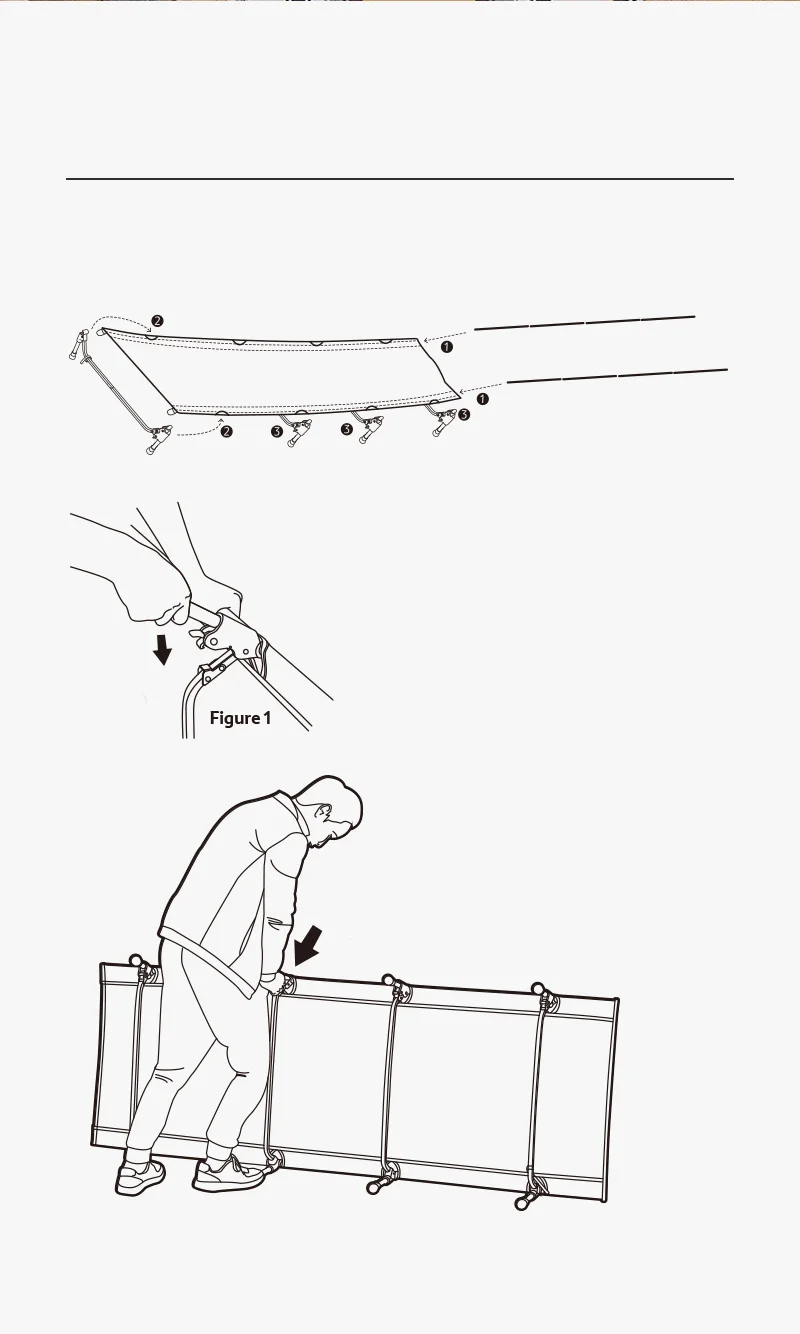 ❷
❶
❶
❷
❸
❸
❸

Figure 1